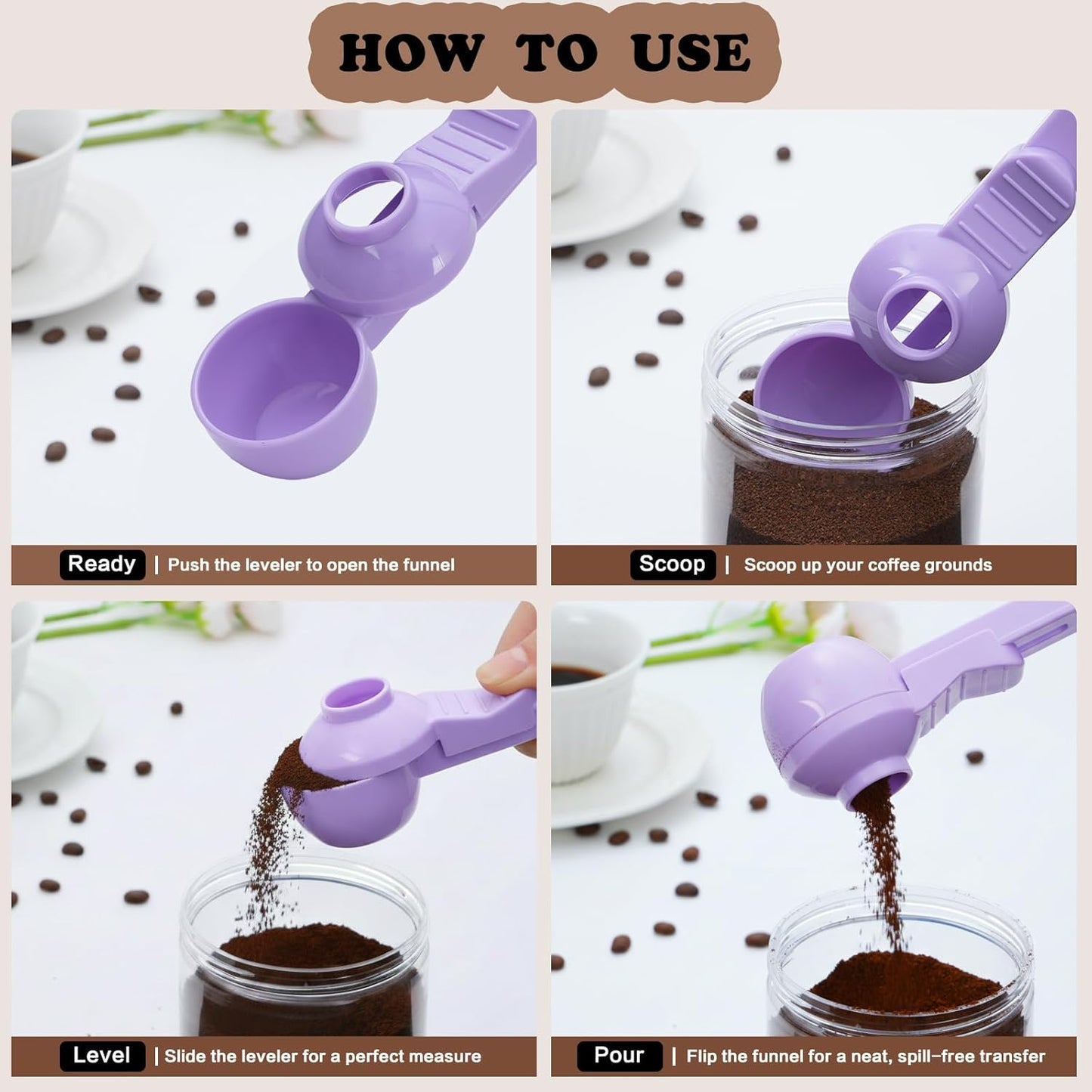 HOW TO USE

Ready | Push the leveler to open the funnel

Scoop | Scoop up your coffee grounds

Level | Slide the leveler for a perfect measure

Pour | Flip the funnel for a neat, spill-free transfer