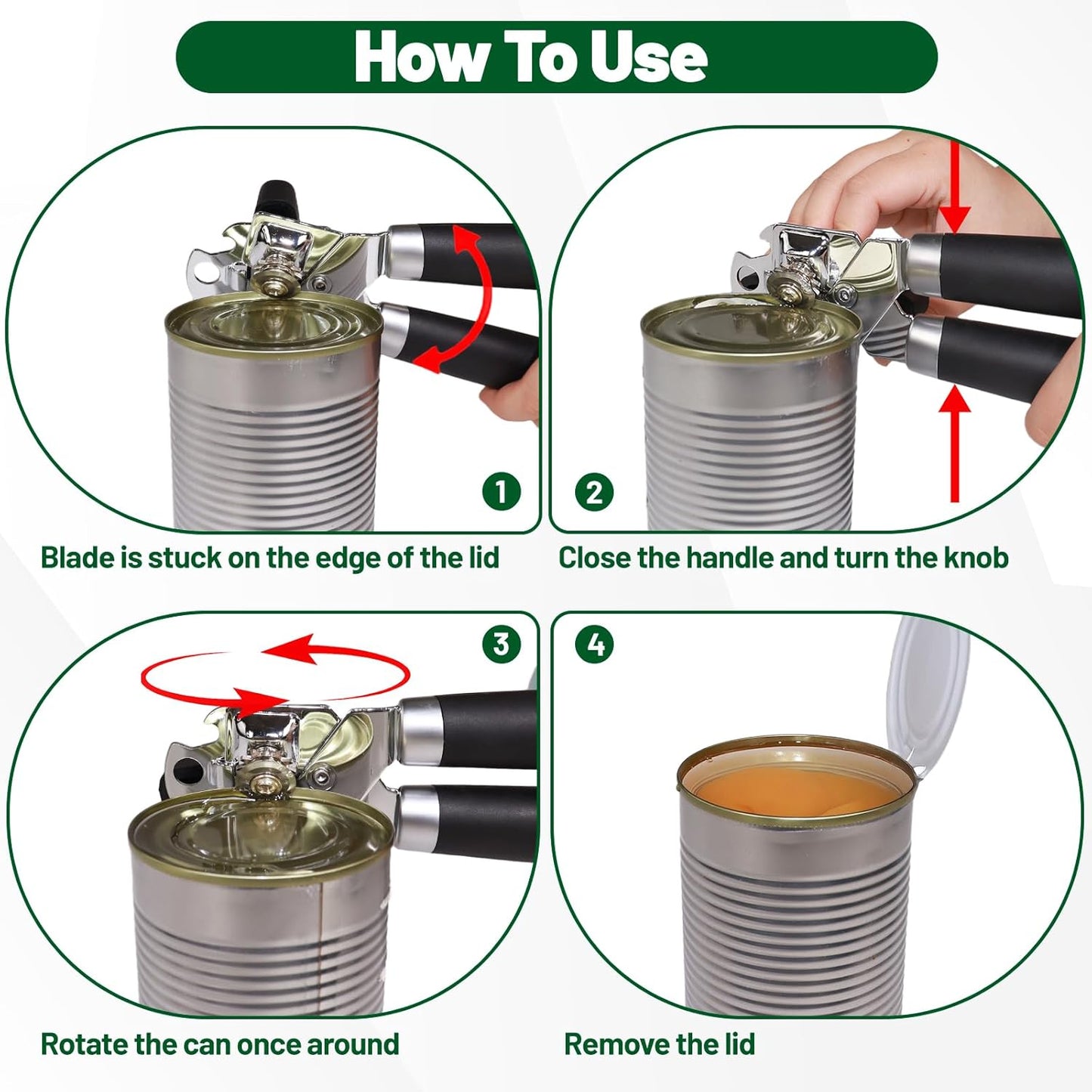 How To Use

1

Blade is stuck on the edge of the lid

2

Close the handle and turn the knob

3

Rotate the can once around

4

Remove the lid