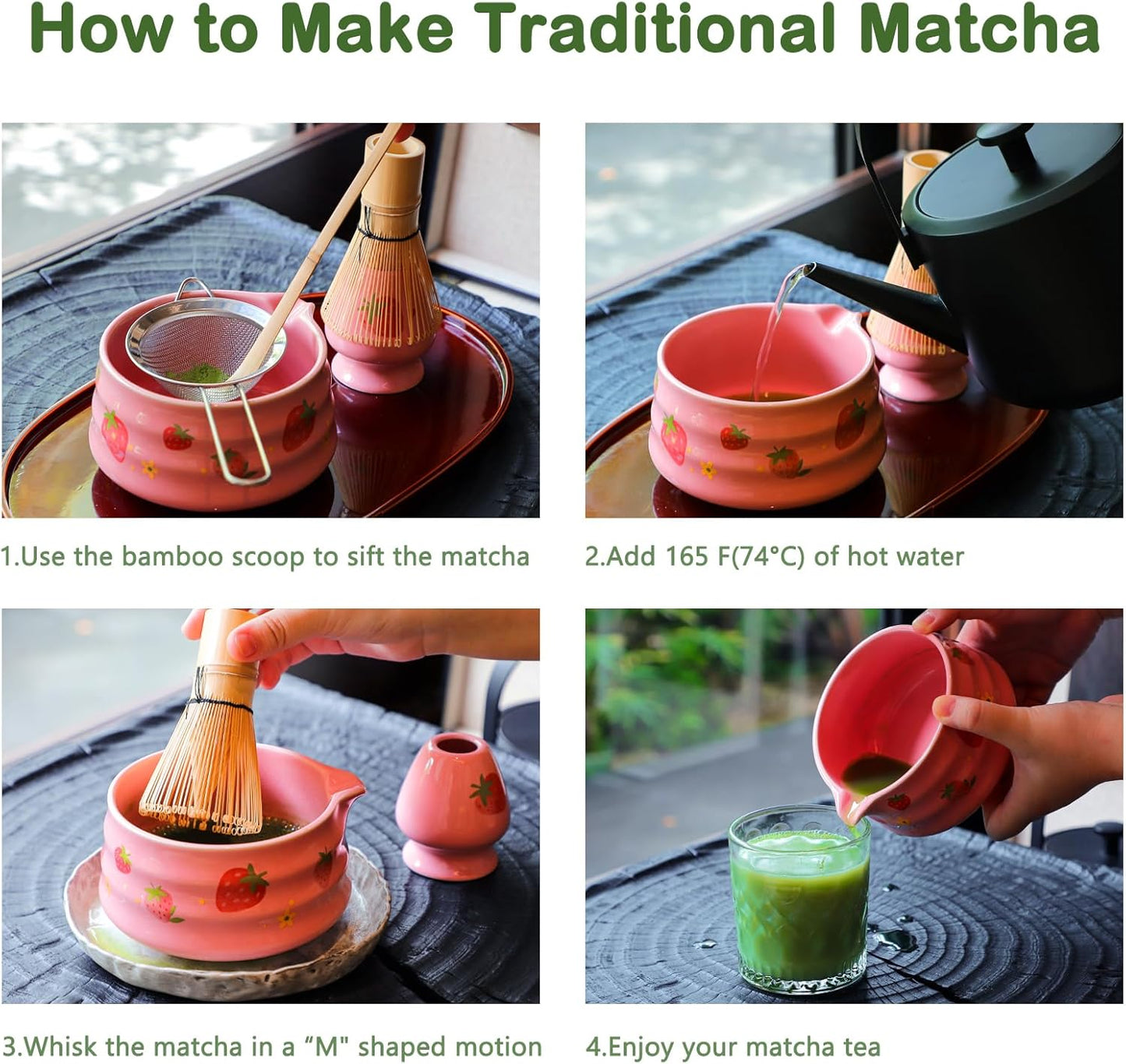 How to Make Traditional Matcha

1.Use the bamboo scoop to sift the matcha

2.Add 165 F(74°C) of hot water

3.Whisk the matcha in a “M" shaped motion

4.Enjoy your matcha tea