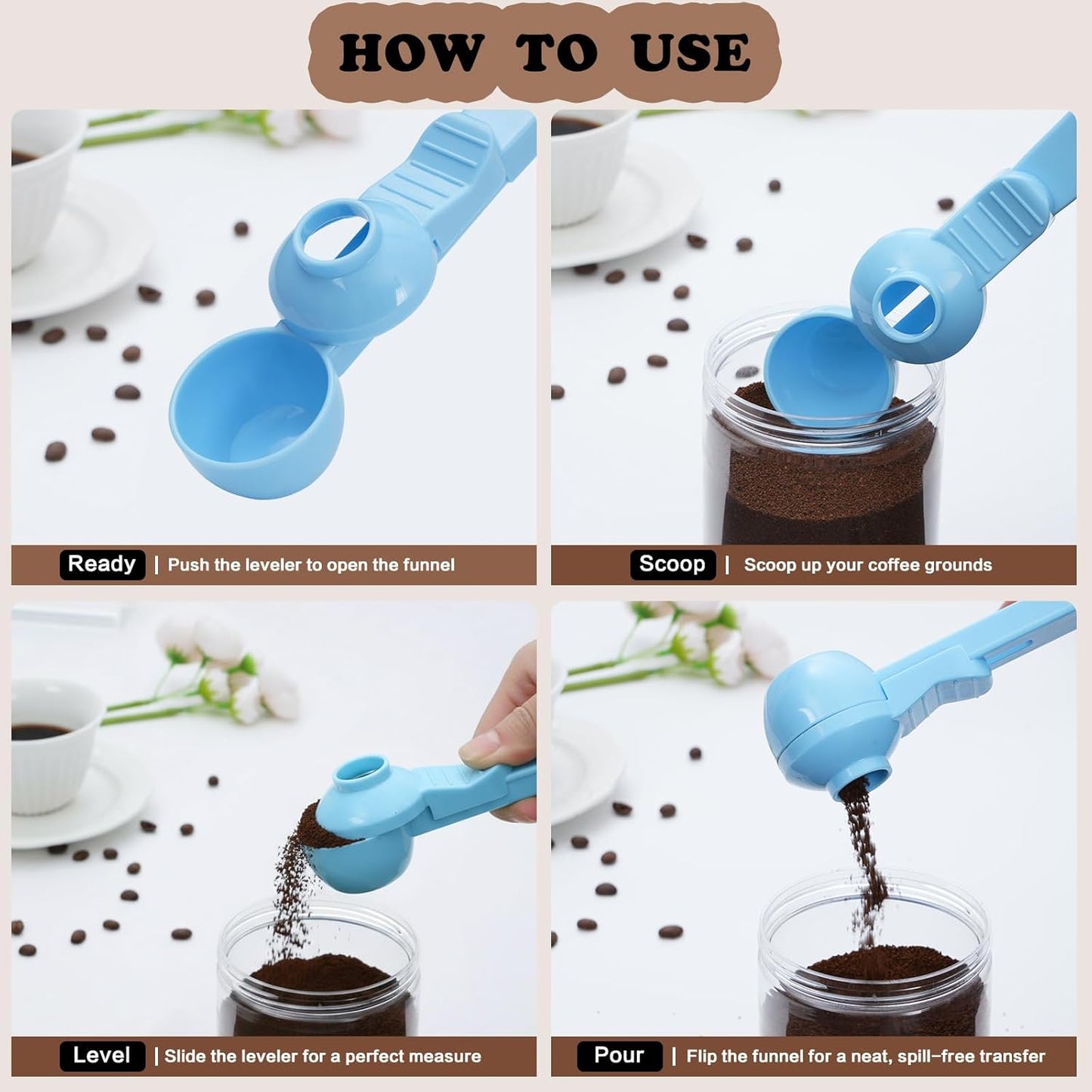 HOW TO USE

Ready | Push the leveler to open the funnel

Scoop | Scoop up your coffee grounds

Level | Slide the leveler for a perfect measure

Pour | Flip the funnel for a neat, spill-free transfer