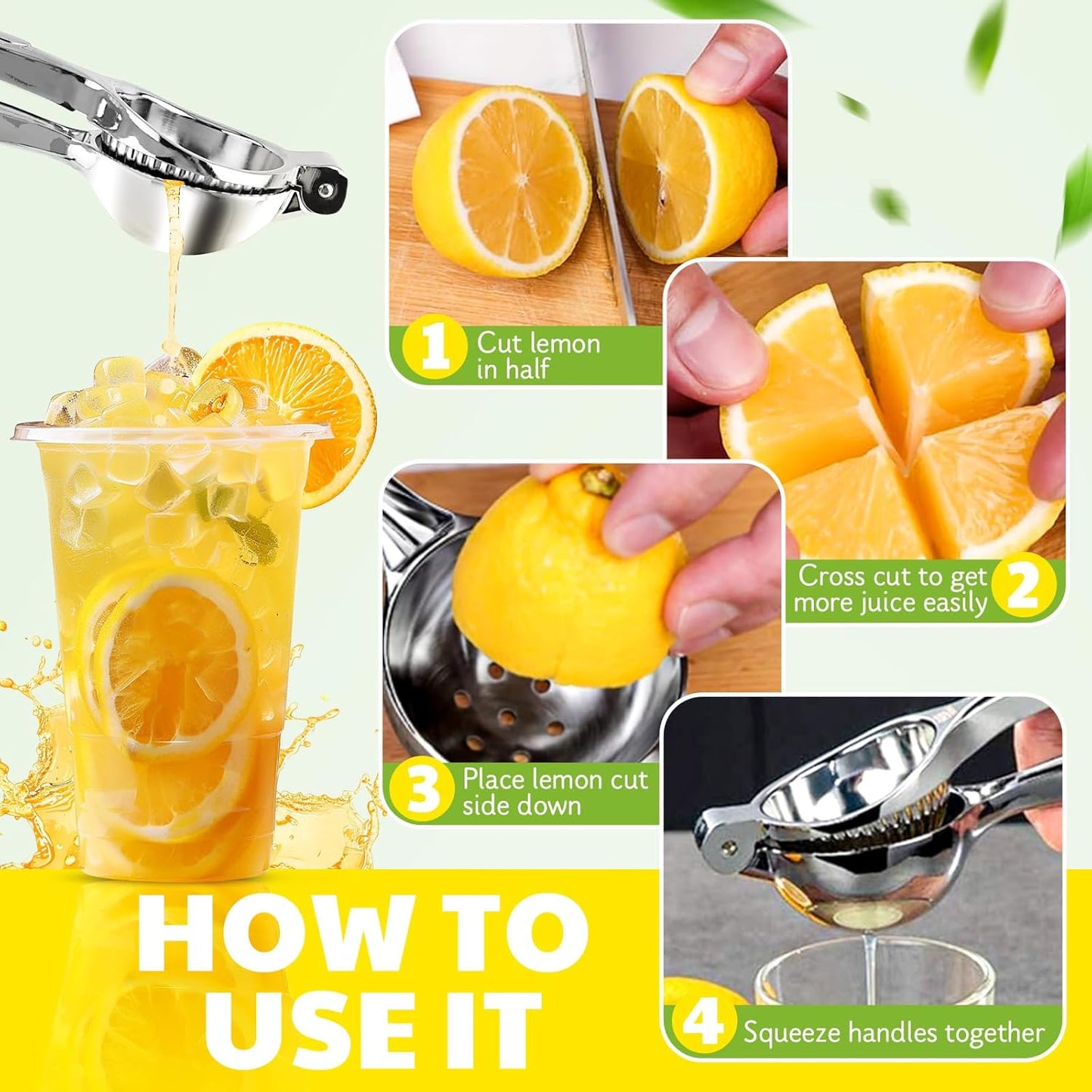 1 Cut lemon in half

Cross cut to get more juice easily 2

3 Place lemon cut side down

4 Squeeze handles together

HOW TO USE IT