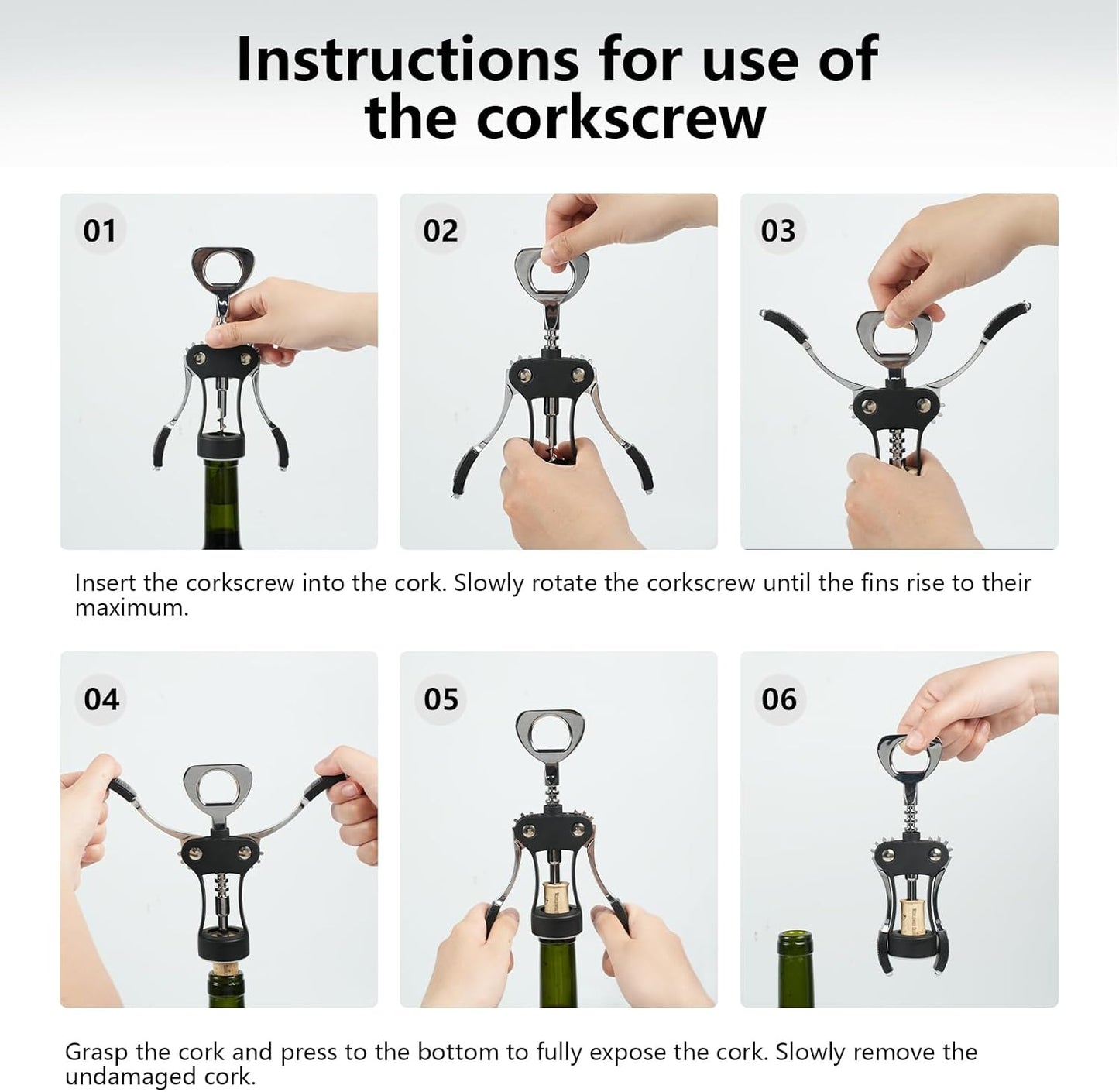 Instructions for use of the corkscrew

01

02

03

Insert the corkscrew into the cork. Slowly rotate the corkscrew until the fins rise to their maximum.

04

05

06

Grasp the cork and press to the bottom to fully expose the cork. Slowly remove the undamaged cork.