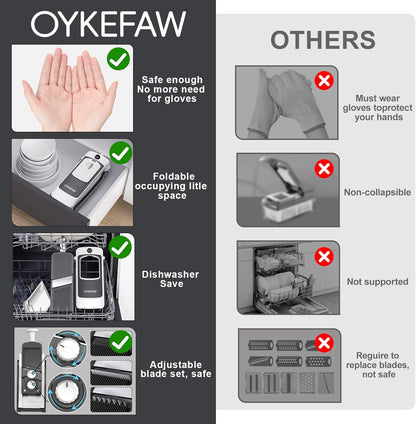 OYKEFAW

Safe enough No more need for gloves

Foldable occupying litle space

Dishwasher Save

Adjustable blade set, safe

OTHERS

Must wear gloves toprotect your hands

Non-collapsible

Not supported

Reguire to replace blades, not safe