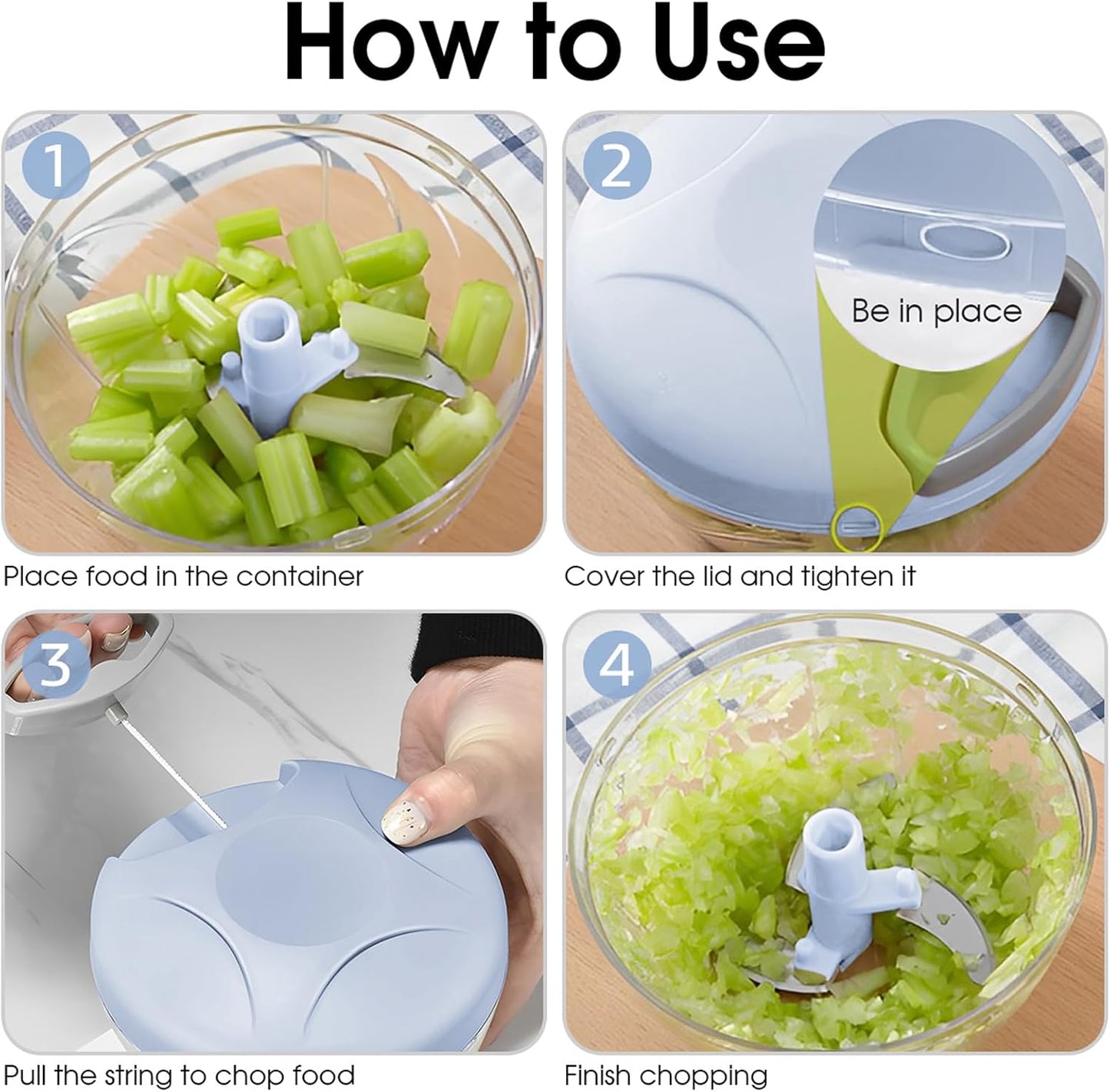 How to Use

1

Place food in the container

2

Be in place

Cover the lid and tighten it

3

Pull the string to chop food

4

Finish chopping