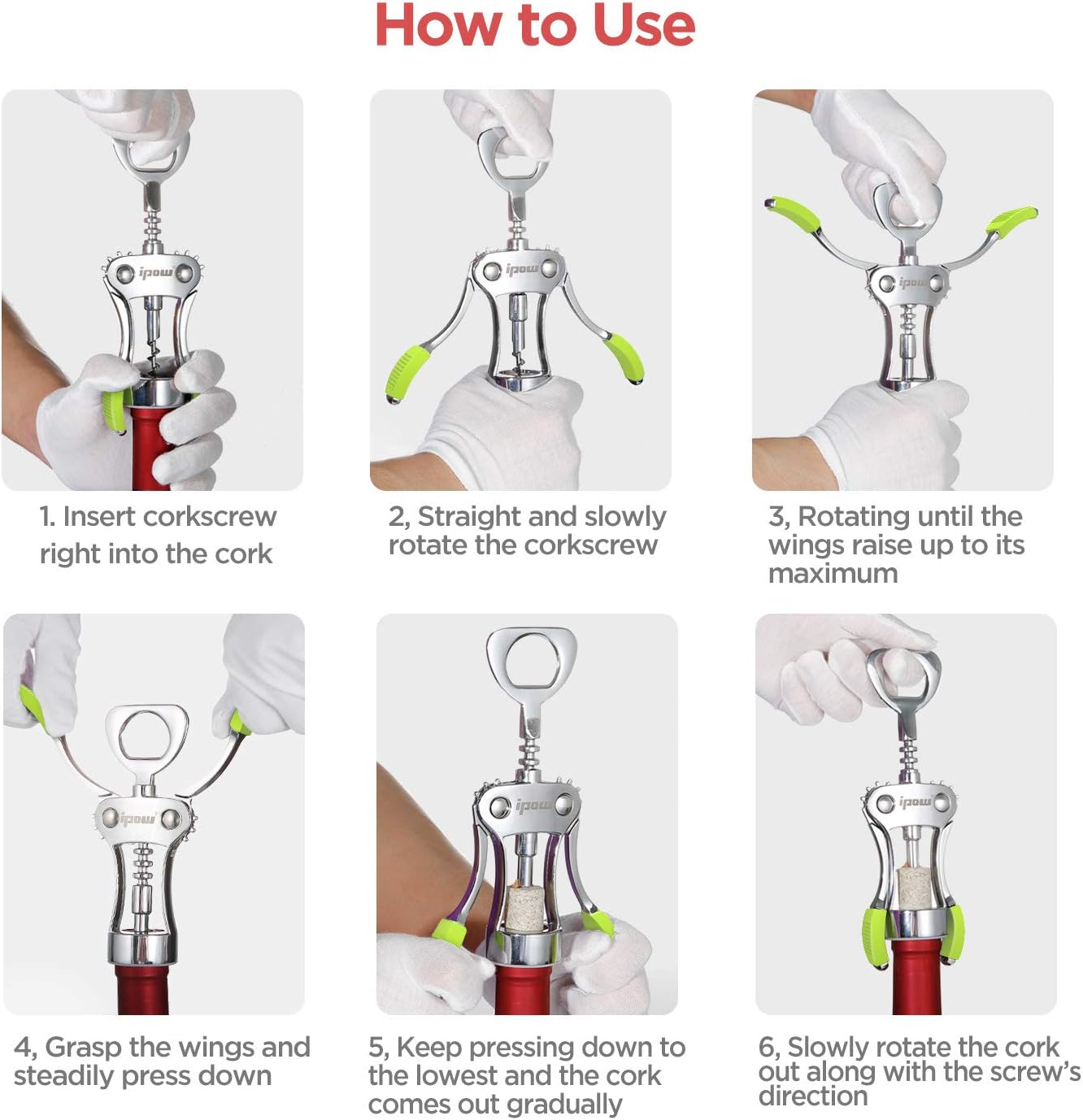 How to Use

ipow

1. Insert corkscrew right into the cork

ipow

2, Straight and slowly rotate the corkscrew

ipow

3, Rotating until the wings raise up to its maximum

ipow

4, Grasp the wings and steadily press down

ipow

5, Keep pressing down to the lowest and the cork comes out gradually

ipow

6, Slowly rotate the cork out along with the screw's direction