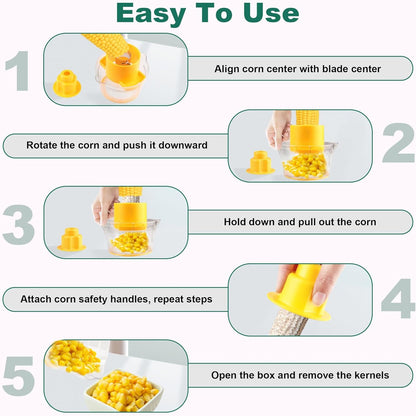 Easy To Use

1

Align corn center with blade center

Rotate the corn and push it downward

2

3

Hold down and pull out the corn

Attach corn safety handles, repeat steps

4

5

Open the box and remove the kernels