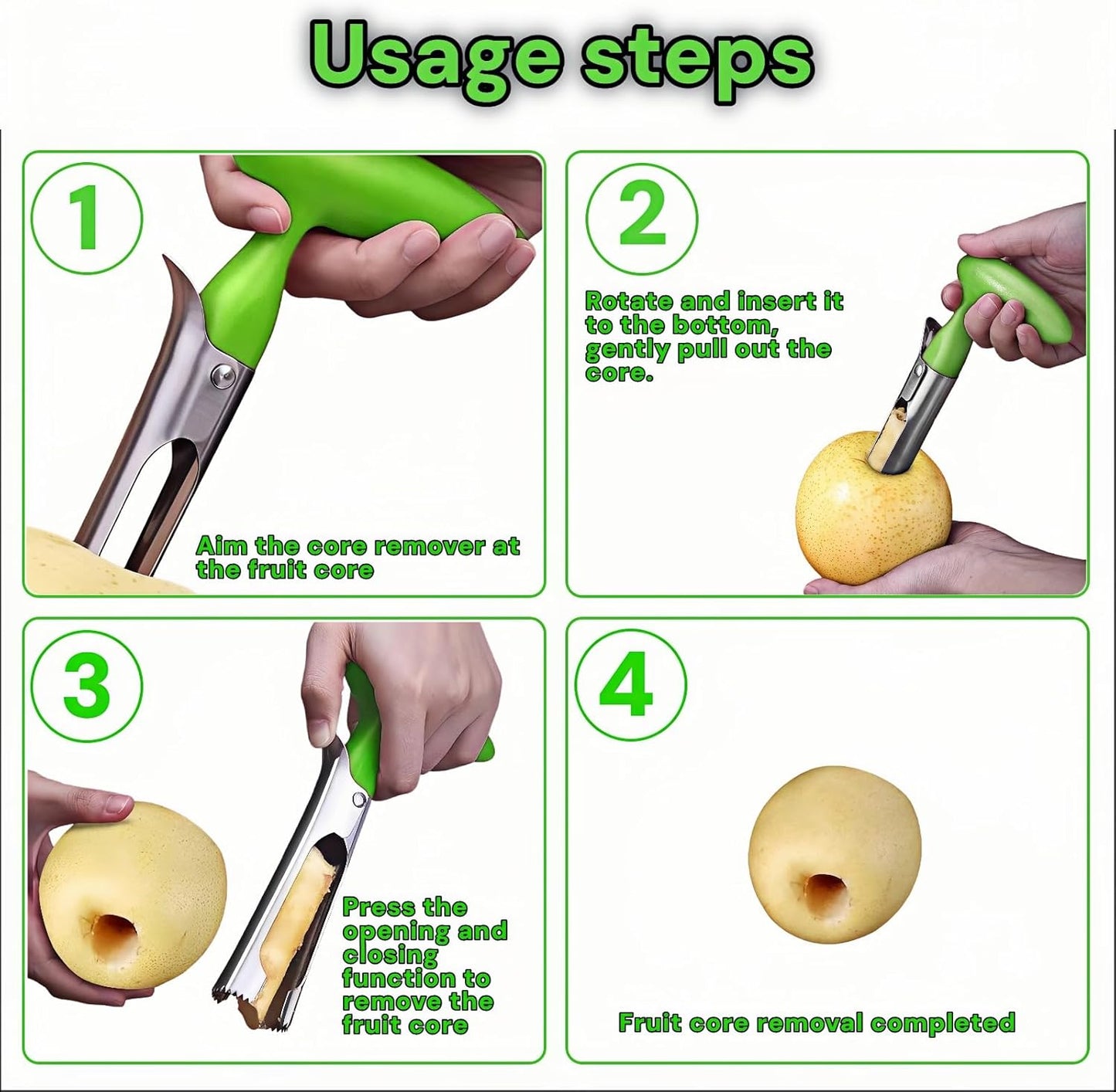 Usage steps

1

Aim the core remover at the fruit core

2

Rotate and insert it to the bottom, gently pull out the core.

3

Press the opening and closing function to remove the fruit core

4

Fruit core removal completed