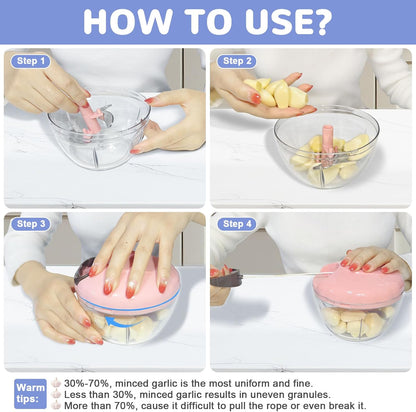 HOW TO USE?

Step 1

Step 2

Step 3

Step 4

Warm tips:

30%-70%, minced garlic is the most uniform and fine.

Less than 30%, minced garlic results in uneven granules.

More than 70%, cause it difficult to pull the rope or even break it.