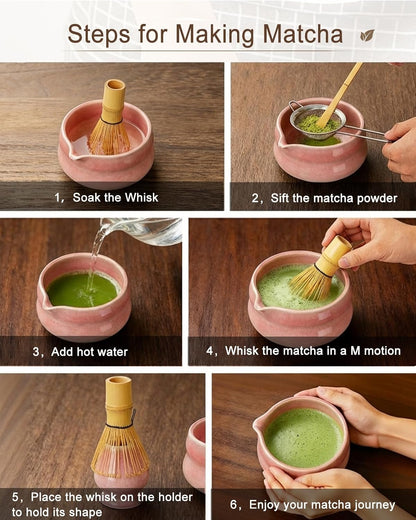 Steps for Making Matcha

1，Soak the Whisk

2，Sift the matcha powder

3，Add hot water

4，Whisk the matcha in a M motion

5，Place the whisk on the holder to hold its shape

6，Enjoy your matcha journey