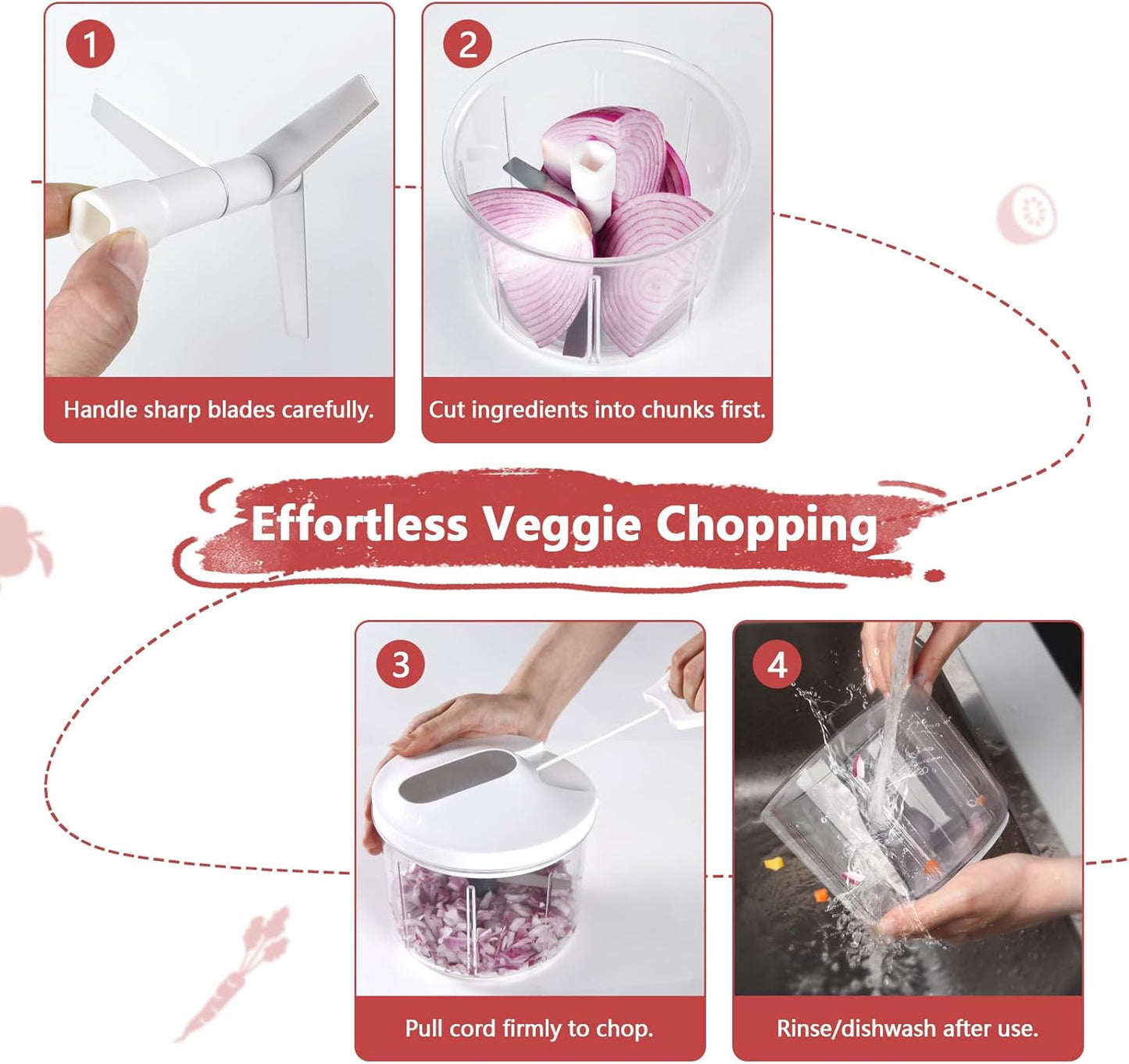 1

Handle sharp blades carefully.

2

Cut ingredients into chunks first.

Effortless Veggie Chopping

3

Pull cord firmly to chop.

4

Rinse/dishwash after use.