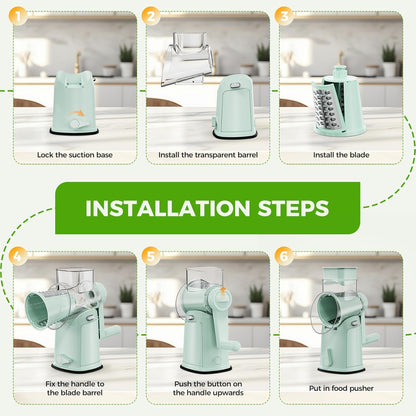 1

Lock the suction base

2

Install the transparent barrel

3

Install the blade

INSTALLATION STEPS

4

Fix the handle to the blade barrel

5

Push the button on the handle upwards

6

Put in food pusher