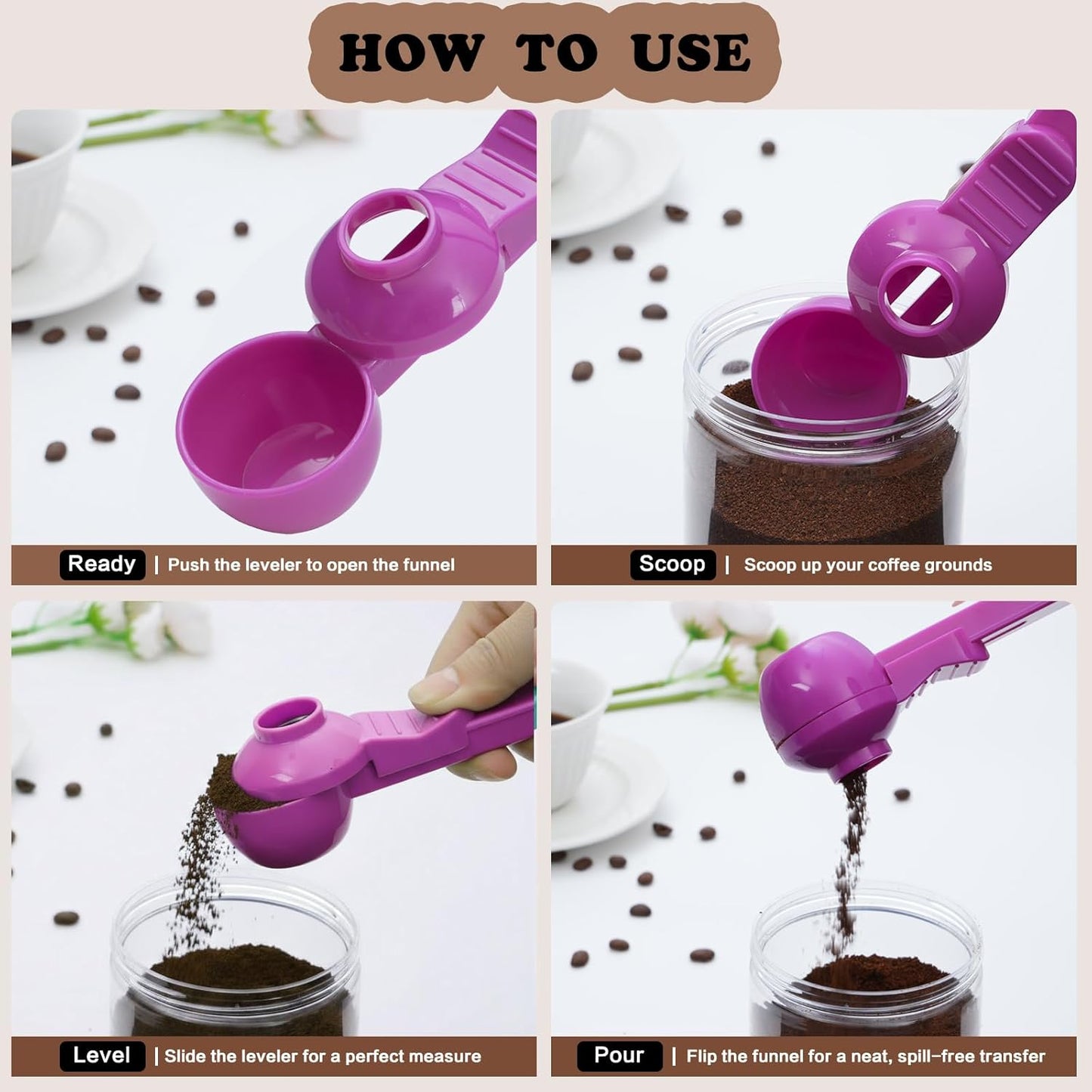 HOW TO USE

Ready | Push the leveler to open the funnel

Scoop | Scoop up your coffee grounds

Level | Slide the leveler for a perfect measure

Pour | Flip the funnel for a neat, spill-free transfer