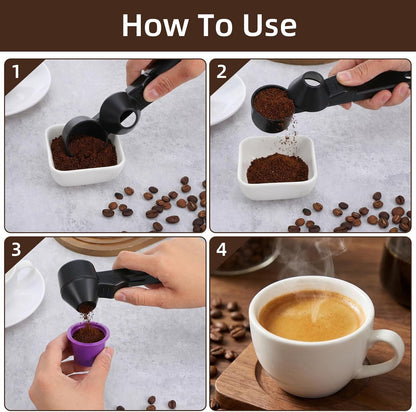 How To Use

1

2

3

4