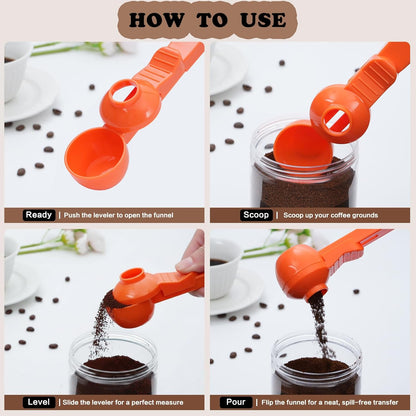 HOW TO USE

Ready | Push the leveler to open the funnel

Scoop | Scoop up your coffee grounds

Level | Slide the leveler for a perfect measure

Pour | Flip the funnel for a neat, spill-free transfer