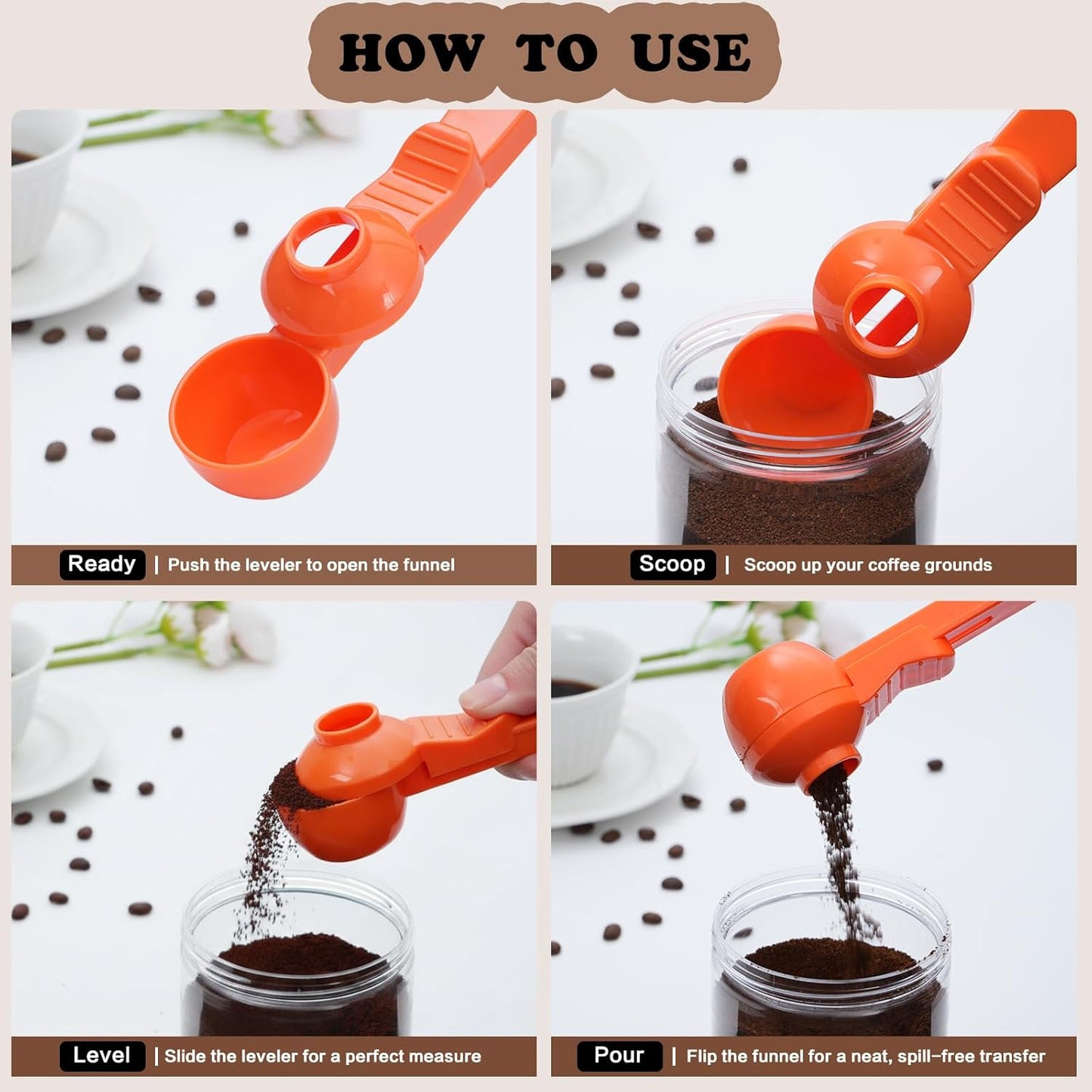 HOW TO USE

Ready | Push the leveler to open the funnel

Scoop | Scoop up your coffee grounds

Level | Slide the leveler for a perfect measure

Pour | Flip the funnel for a neat, spill-free transfer