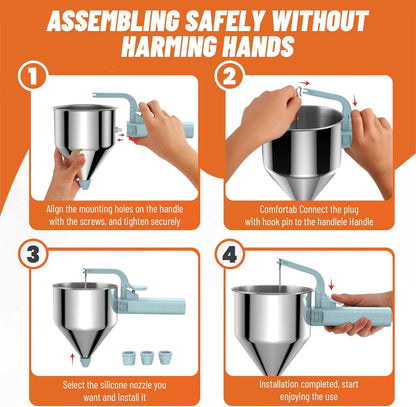 ASSEMBLING SAFELY WITHOUT HARMING HANDS

1

Align the mounting holes on the handle with the screws, and tighten securely

2

Comfortab Connect the plug with hook pin to the handlele Handle

3

Select the silicone nozzle you want and install it

4

Installation completed, start enjoying the use