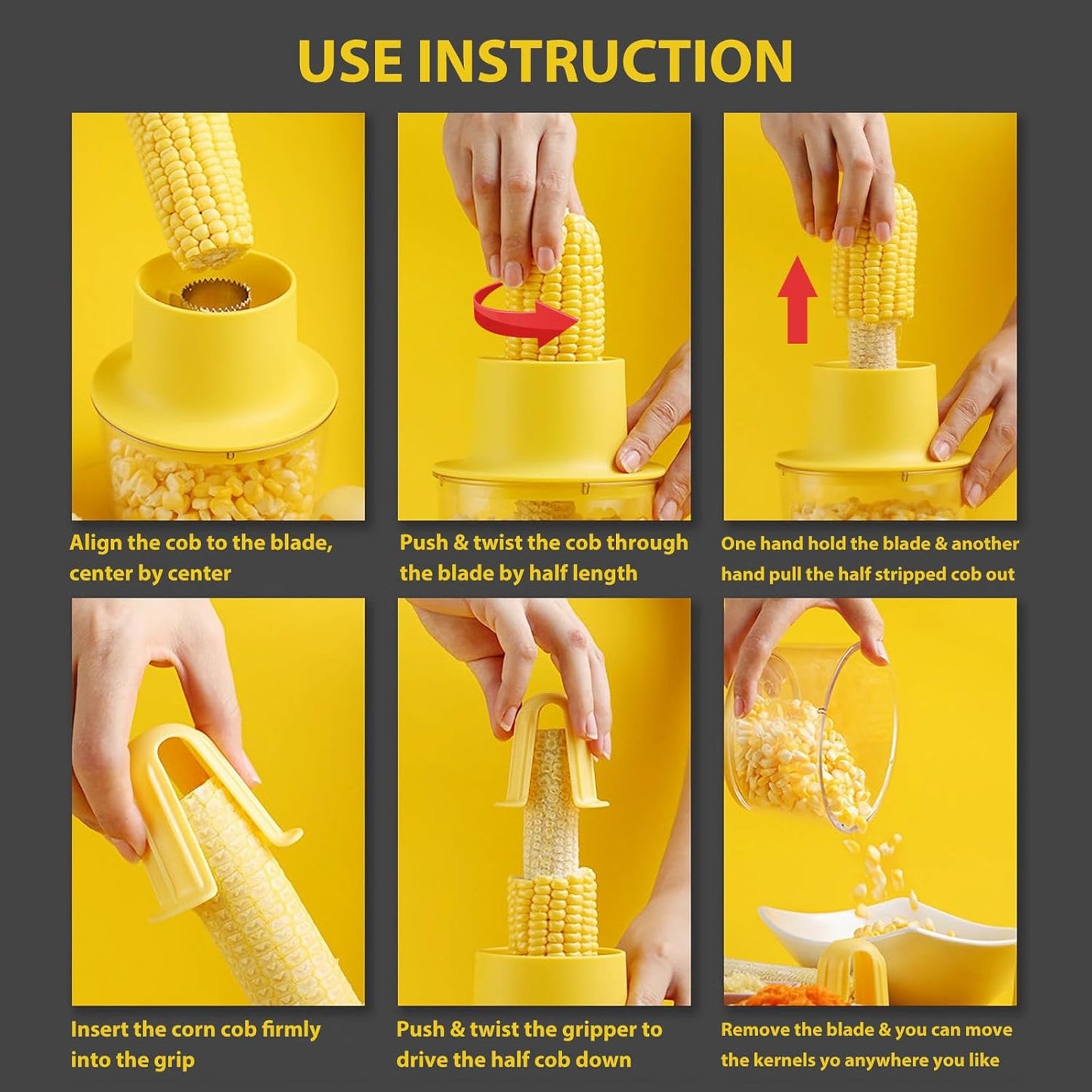 USE INSTRUCTION

Align the cob to the blade, center by center

Push & twist the cob through the blade by half length

One hand hold the blade & another hand pull the half stripped cob out

Insert the corn cob firmly into the grip

Push & twist the gripper to drive the half cob down

Remove the blade & you can move the kernels yo anywhere you like