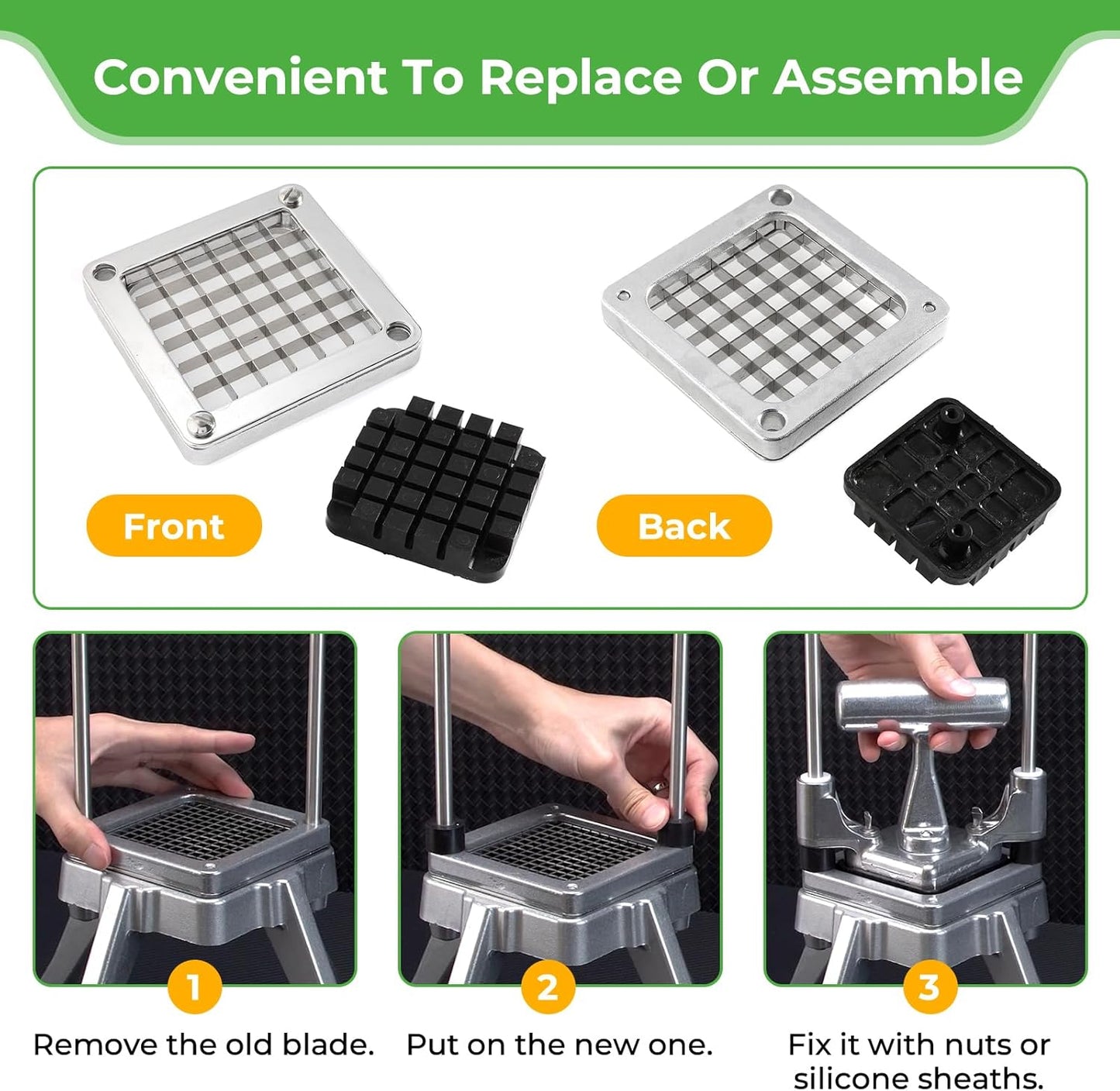 Convenient To Replace Or Assemble

Front

Back

1
Remove the old blade.

2
Put on the new one.

3
Fix it with nuts or silicone sheaths.