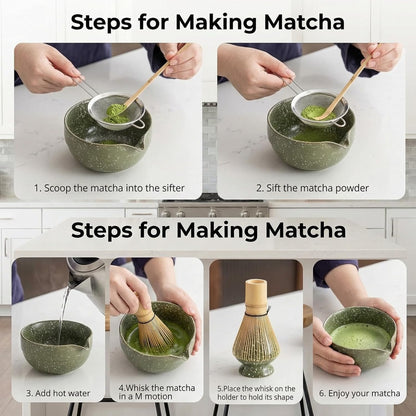 Steps for Making Matcha

1. Scoop the matcha into the sifter

2. Sift the matcha powder

Steps for Making Matcha

3. Add hot water

4.Whisk the matcha in a M motion

5.Place the whisk on the holder to hold its shape

6. Enjoy your matcha