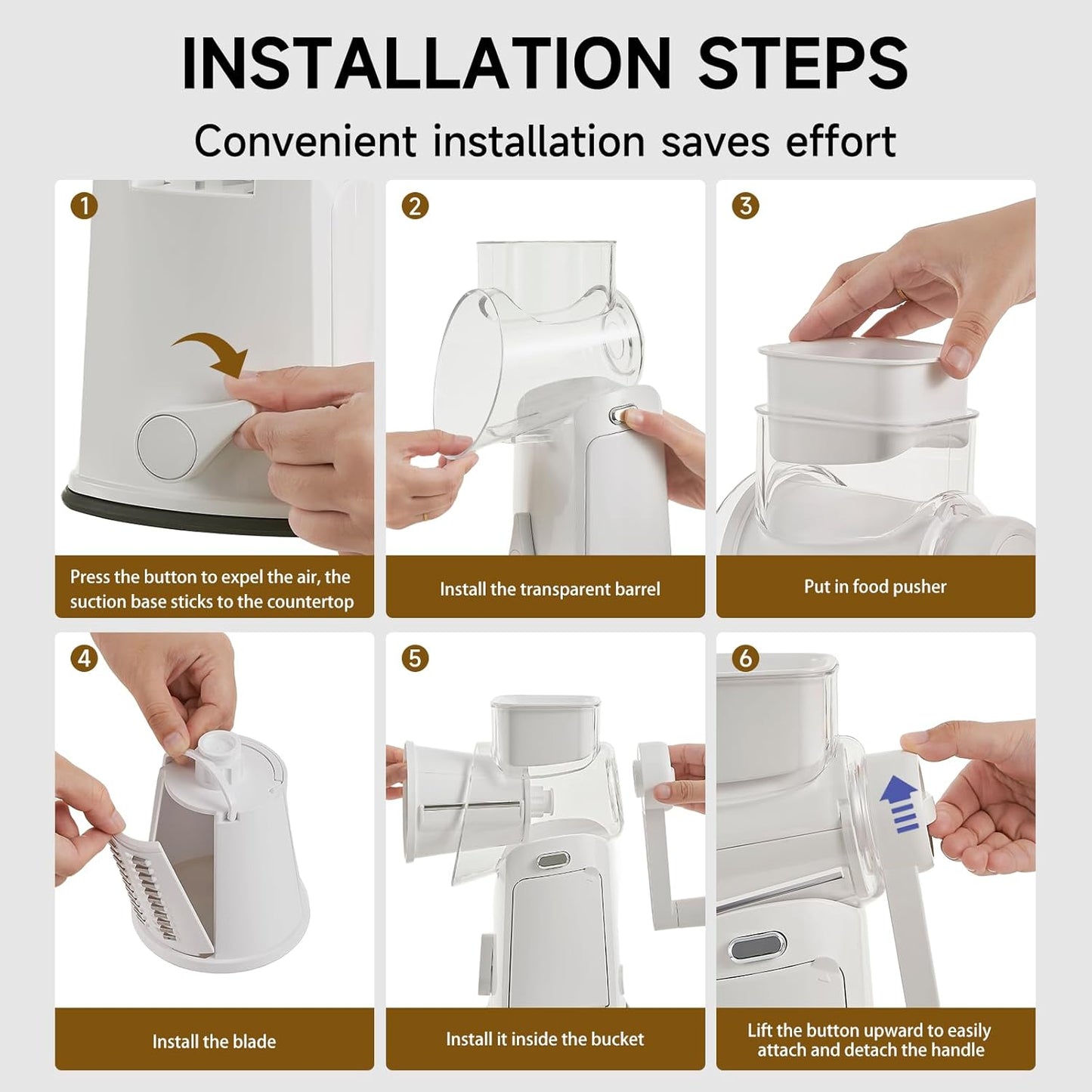 INSTALLATION STEPS

Convenient installation saves effort

1

Press the button to expel the air, the suction base sticks to the countertop

2

Install the transparent barrel

3

Put in food pusher

4

Install the blade

5

Install it inside the bucket

6

Lift the button upward to easily attach and detach the handle