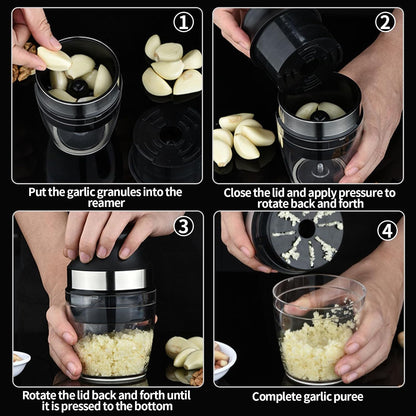 ①
Put the garlic granules into the reamer

②
Close the lid and apply pressure to rotate back and forth

③
Rotate the lid back and forth until it is pressed to the bottom

④
Complete garlic puree