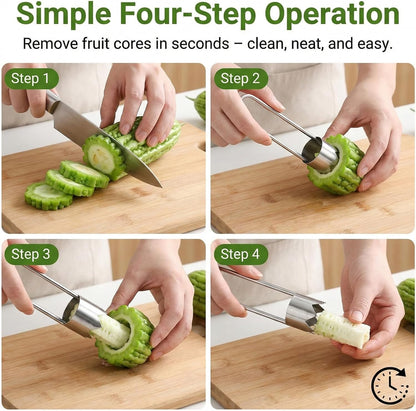 Simple Four-Step Operation

Remove fruit cores in seconds – clean, neat, and easy.

Step 1

Step 2

Step 3

Step 4