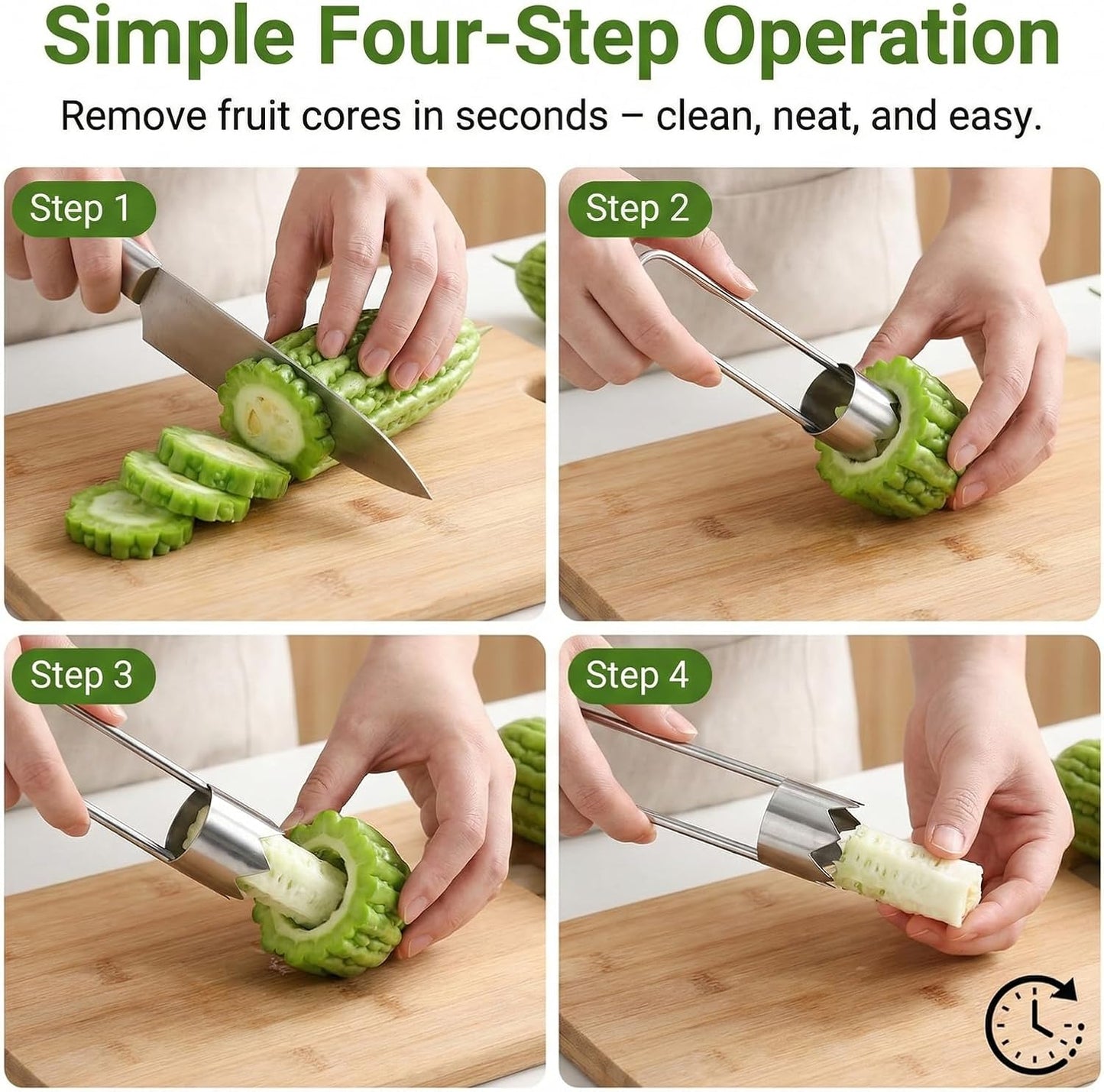 Simple Four-Step Operation

Remove fruit cores in seconds – clean, neat, and easy.

Step 1

Step 2

Step 3

Step 4