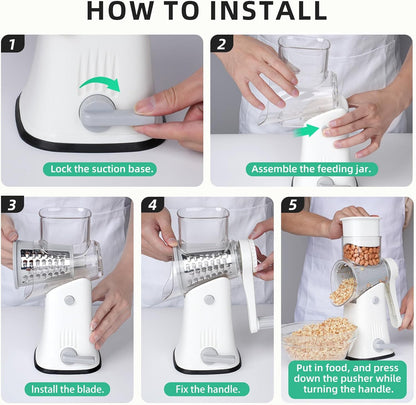 HOW TO INSTALL

1

Lock the suction base.

2

Assemble the feeding jar.

3

Install the blade.

4

Fix the handle.

5

Put in food, and press down the pusher while turning the handle.