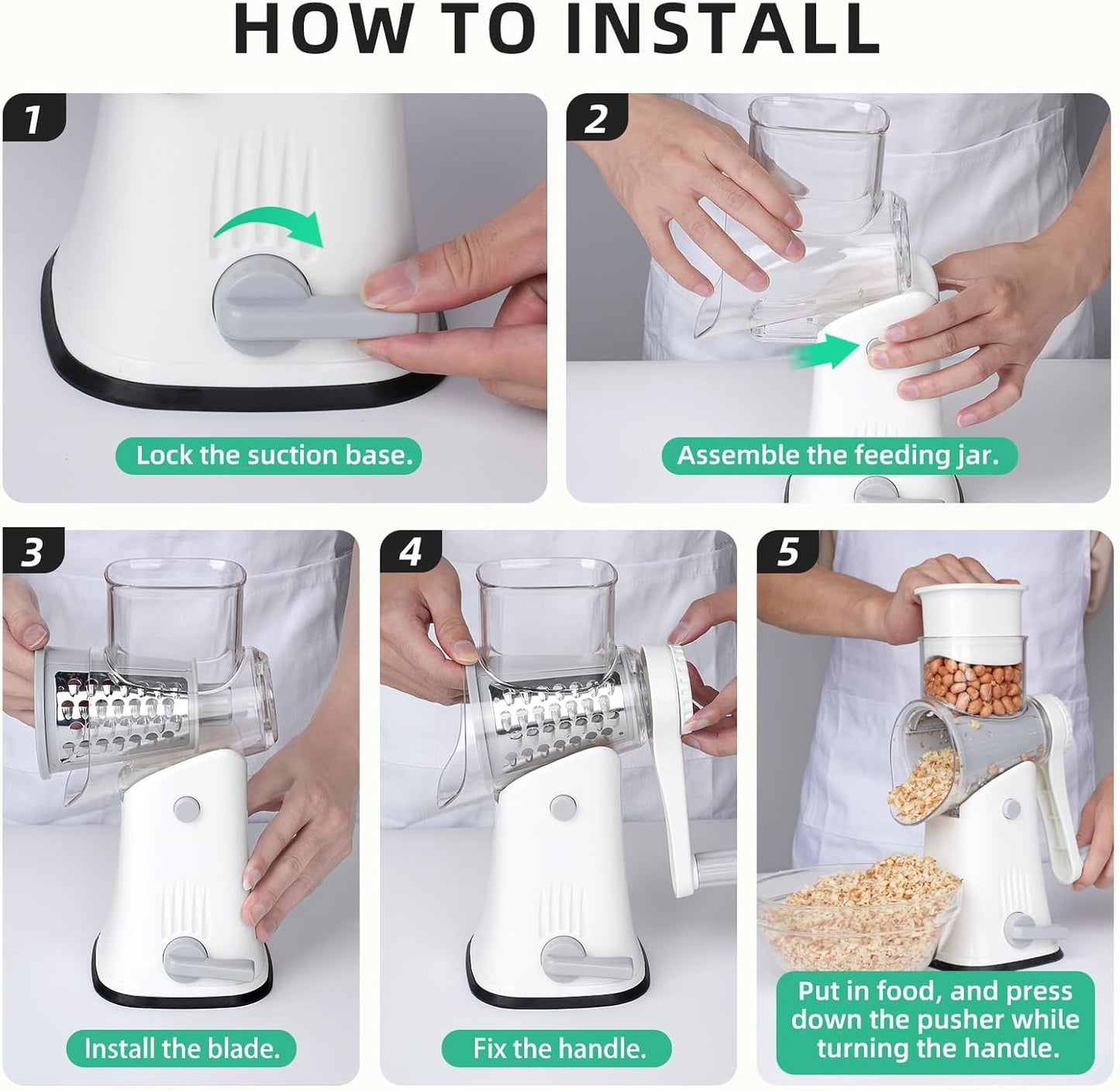 HOW TO INSTALL

1

Lock the suction base.

2

Assemble the feeding jar.

3

Install the blade.

4

Fix the handle.

5

Put in food, and press down the pusher while turning the handle.