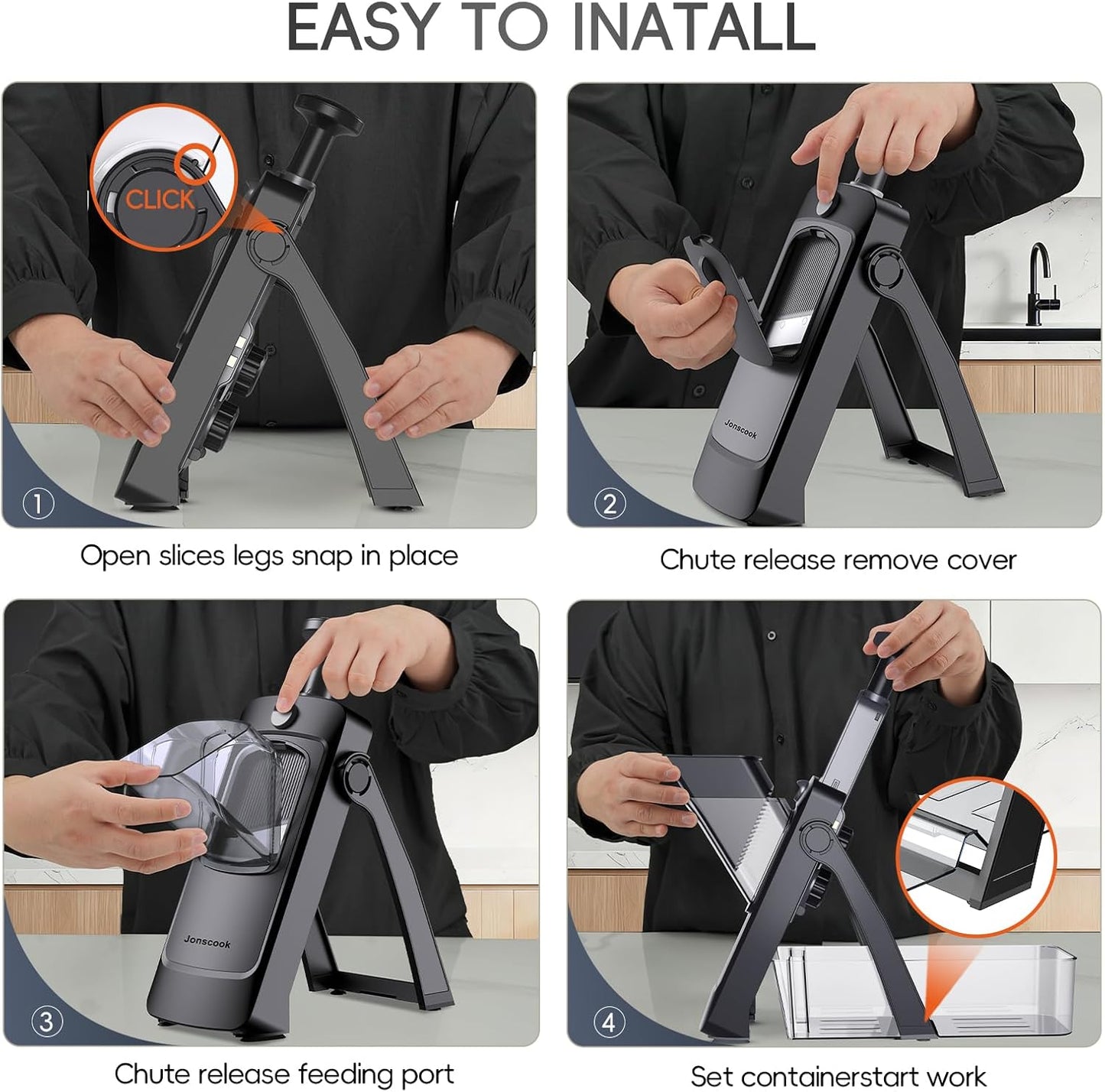 EASY TO INATALL

CLICK

①

Open slices legs snap in place

Jonscook

②

Chute release remove cover

Jonscook

③

Chute release feeding port

④

Set containerstart work