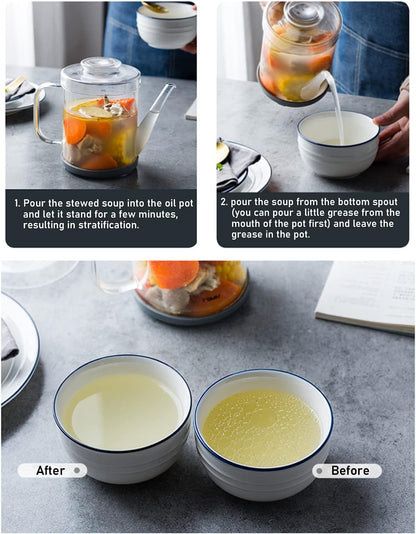 1. Pour the stewed soup into the oil pot and let it stand for a few minutes, resulting in stratification.

2. pour the soup from the bottom spout (you can pour a little grease from the mouth of the pot first) and leave the grease in the pot.

After

Before