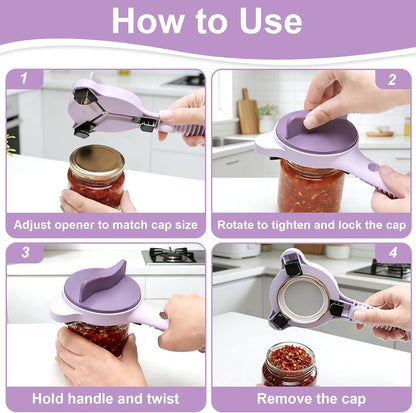 How to Use

1

Adjust opener to match cap size

2

Rotate to tighten and lock the cap

3

Hold handle and twist

4

Remove the cap