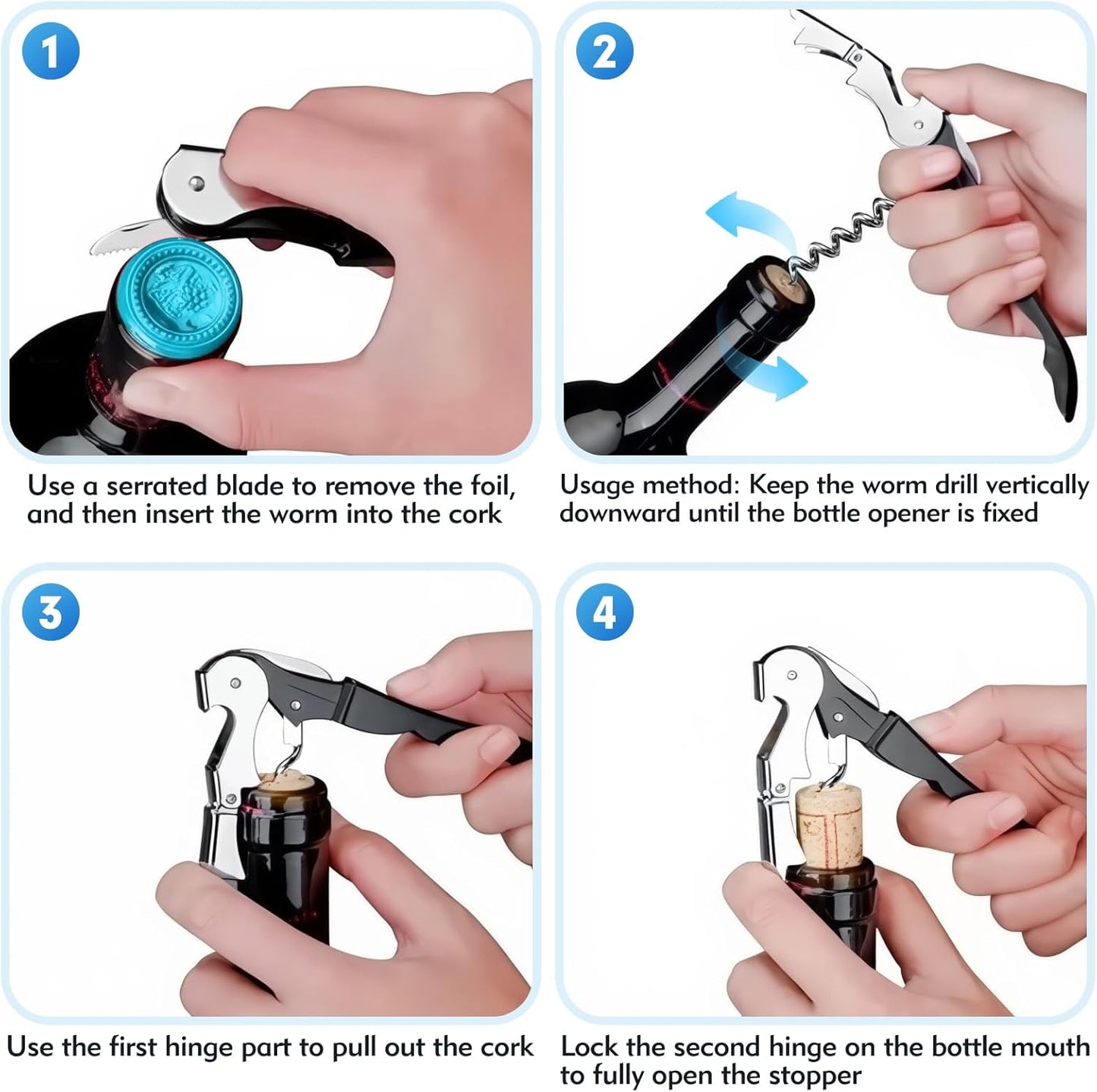 1

Use a serrated blade to remove the foil, and then insert the worm into the cork

2

Usage method: Keep the worm drill vertically downward until the bottle opener is fixed

3

Use the first hinge part to pull out the cork

4

Lock the second hinge on the bottle mouth to fully open the stopper