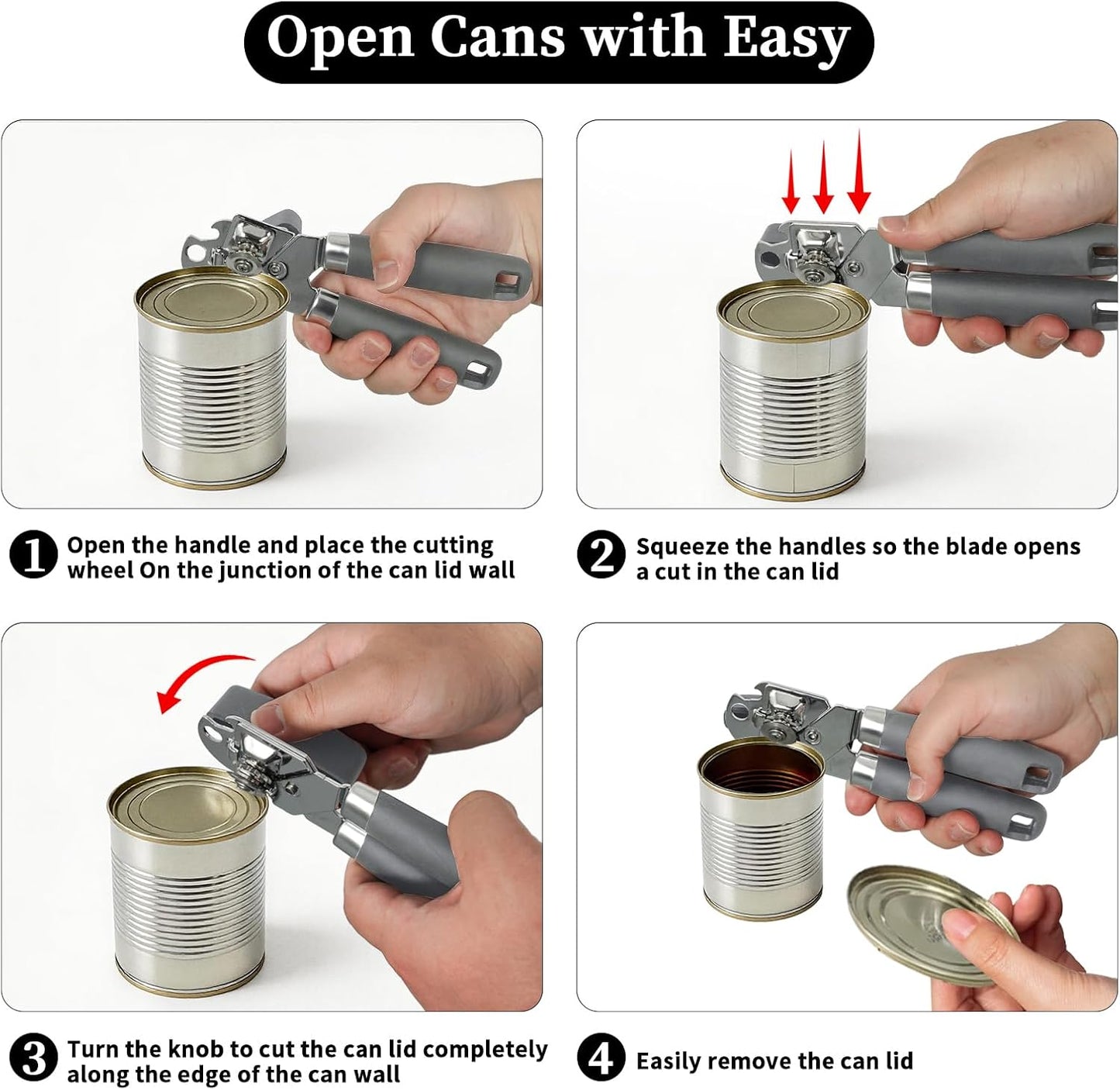 Open Cans with Easy

1 Open the handle and place the cutting wheel On the junction of the can lid wall

2 Squeeze the handles so the blade opens a cut in the can lid

3 Turn the knob to cut the can lid completely along the edge of the can wall

4 Easily remove the can lid