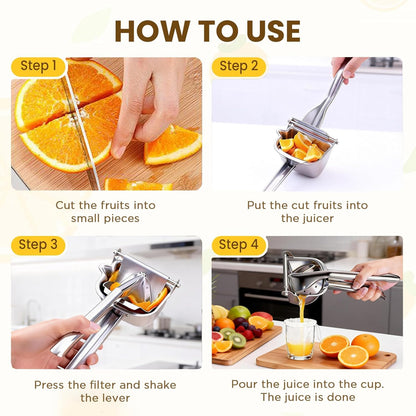 HOW TO USE

Step 1

Cut the fruits into small pieces

Step 2

Put the cut fruits into the juicer

Step 3

Press the filter and shake the lever

Step 4

Pour the juice into the cup. The juice is done