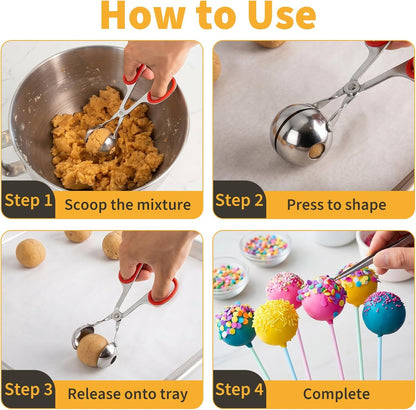 How to Use

Step 1 Scoop the mixture

Step 2 Press to shape

Step 3 Release onto tray

Step 4 Complete