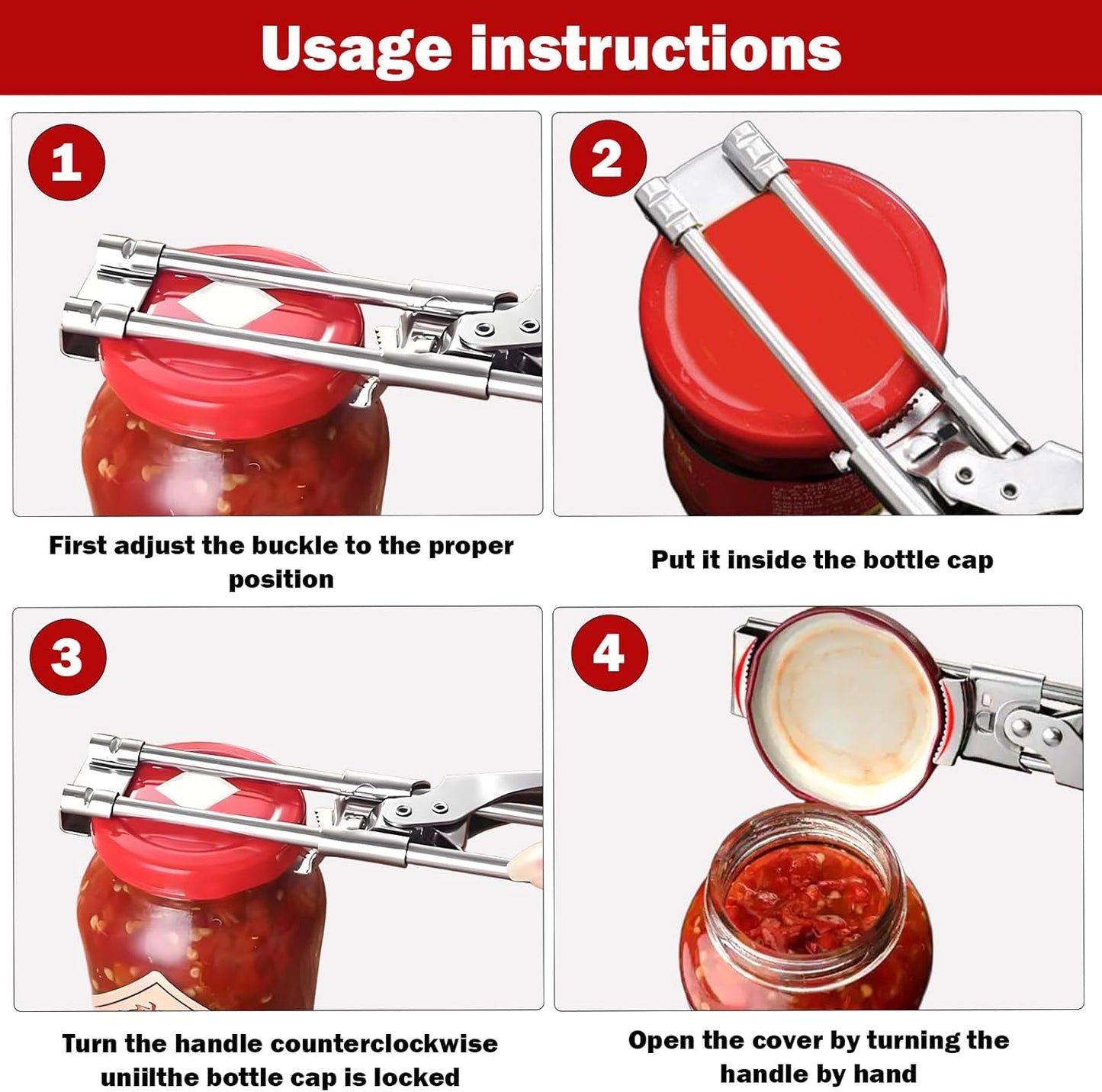 Usage instructions

1

First adjust the buckle to the proper position

2

Put it inside the bottle cap

3

Turn the handle counterclockwise uniilthe bottle cap is locked

4

Open the cover by turning the handle by hand