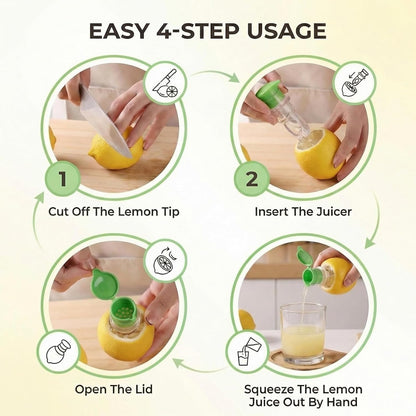 EASY 4-STEP USAGE

1

Cut Off The Lemon Tip

2

Insert The Juicer

Open The Lid

Squeeze The Lemon Juice Out By Hand