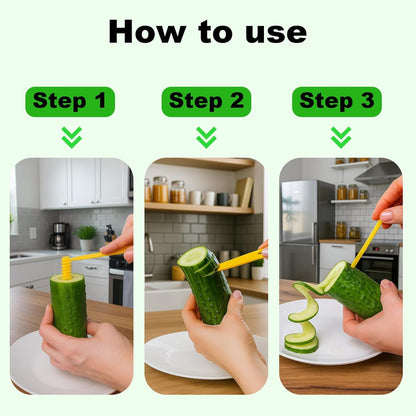 How to use

Step 1

Step 2

Step 3