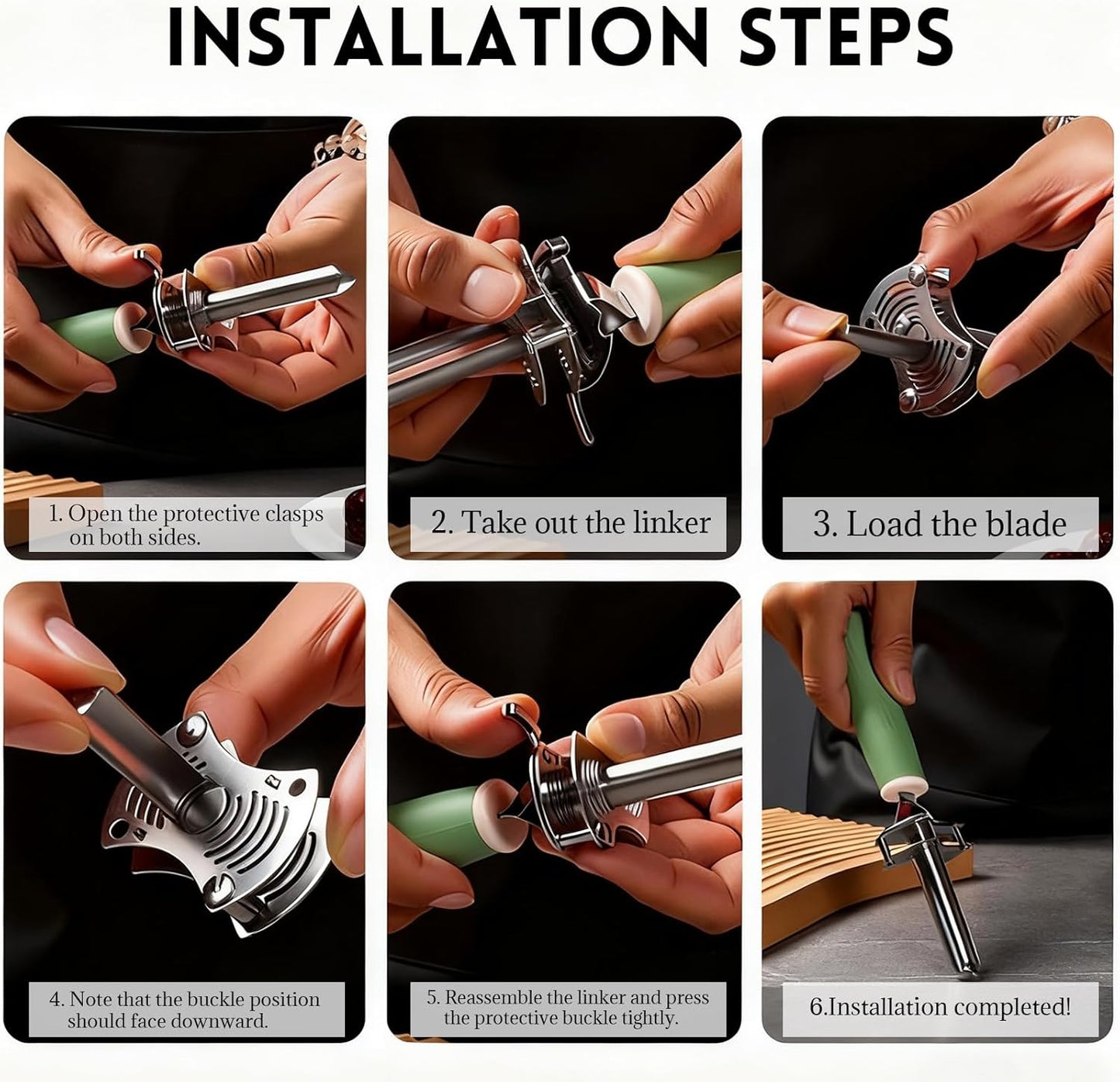 INSTALLATION STEPS

1. Open the protective clasps on both sides.

2. Take out the linker

3. Load the blade

4. Note that the buckle position should face downward.

5. Reassemble the linker and press the protective buckle tightly.

6.Installation completed!