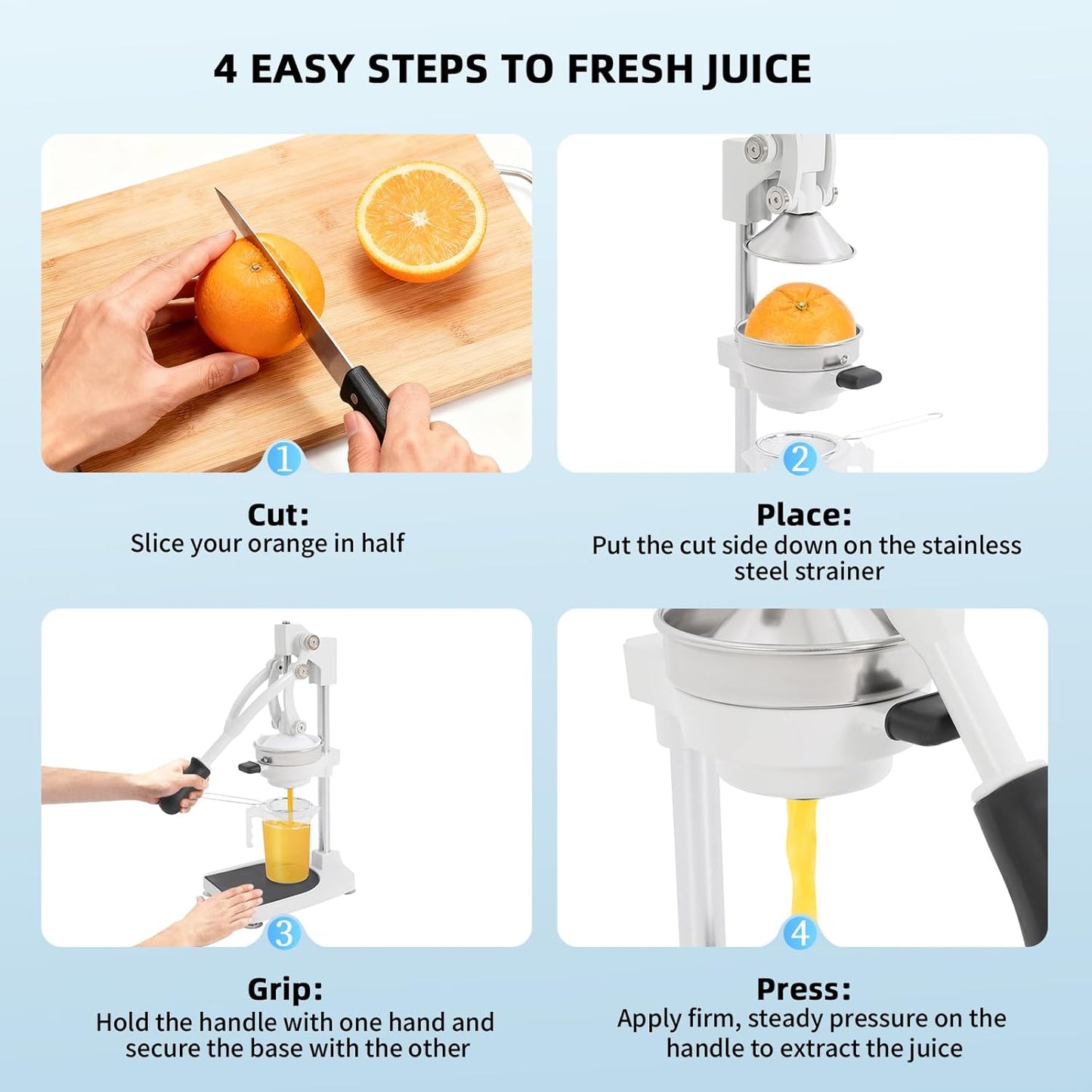 4 EASY STEPS TO FRESH JUICE

1

Cut:
Slice your orange in half

2

Place:
Put the cut side down on the stainless steel strainer

3

Grip:
Hold the handle with one hand and secure the base with the other

4

Press:
Apply firm, steady pressure on the handle to extract the juice