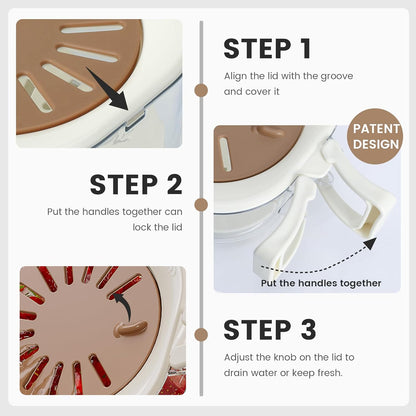 STEP 1

Align the lid with the groove and cover it

PATENT DESIGN

STEP 2

Put the handles together can lock the lid

Put the handles together

STEP 3

Adjust the knob on the lid to drain water or keep fresh.