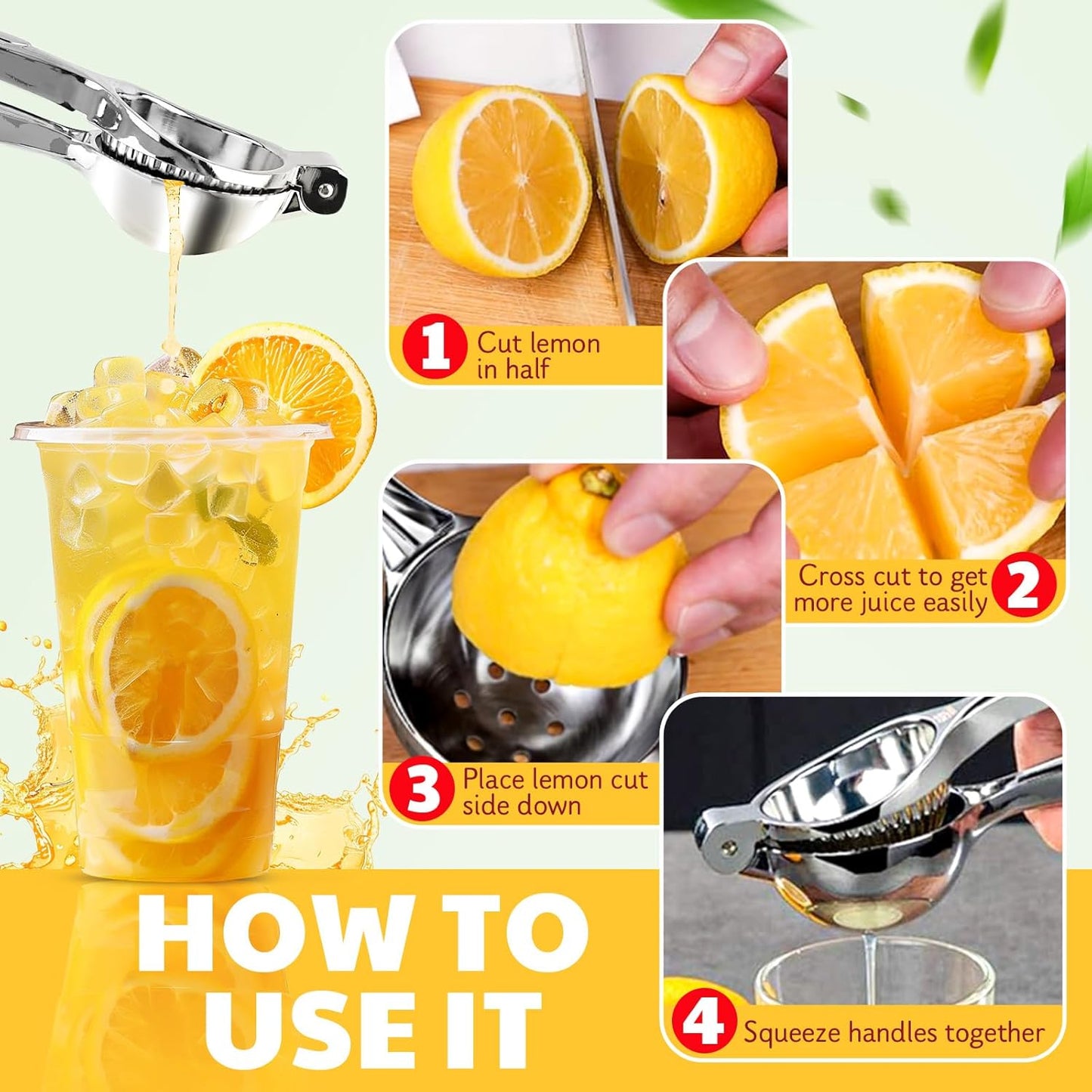 1 Cut lemon in half

Cross cut to get more juice easily 2

3 Place lemon cut side down

4 Squeeze handles together

HOW TO USE IT