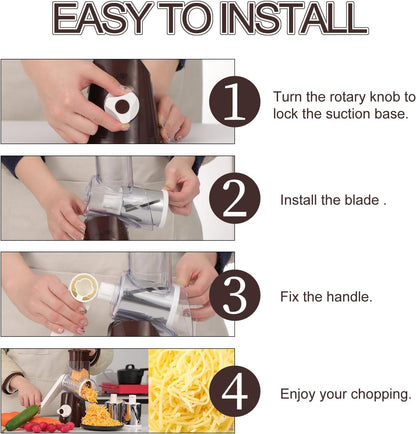 EASY TO INSTALL

1

Turn the rotary knob to lock the suction base.

2

Install the blade .

3

Fix the handle.

4

Enjoy your chopping.