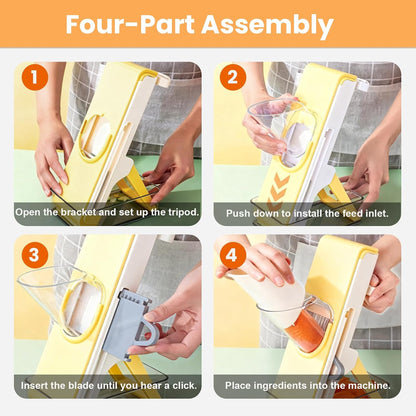 Four-Part Assembly

1

Open the bracket and set up the tripod.

2

Push down to install the feed inlet.

3

Insert the blade until you hear a click.

4

Place ingredients into the machine.