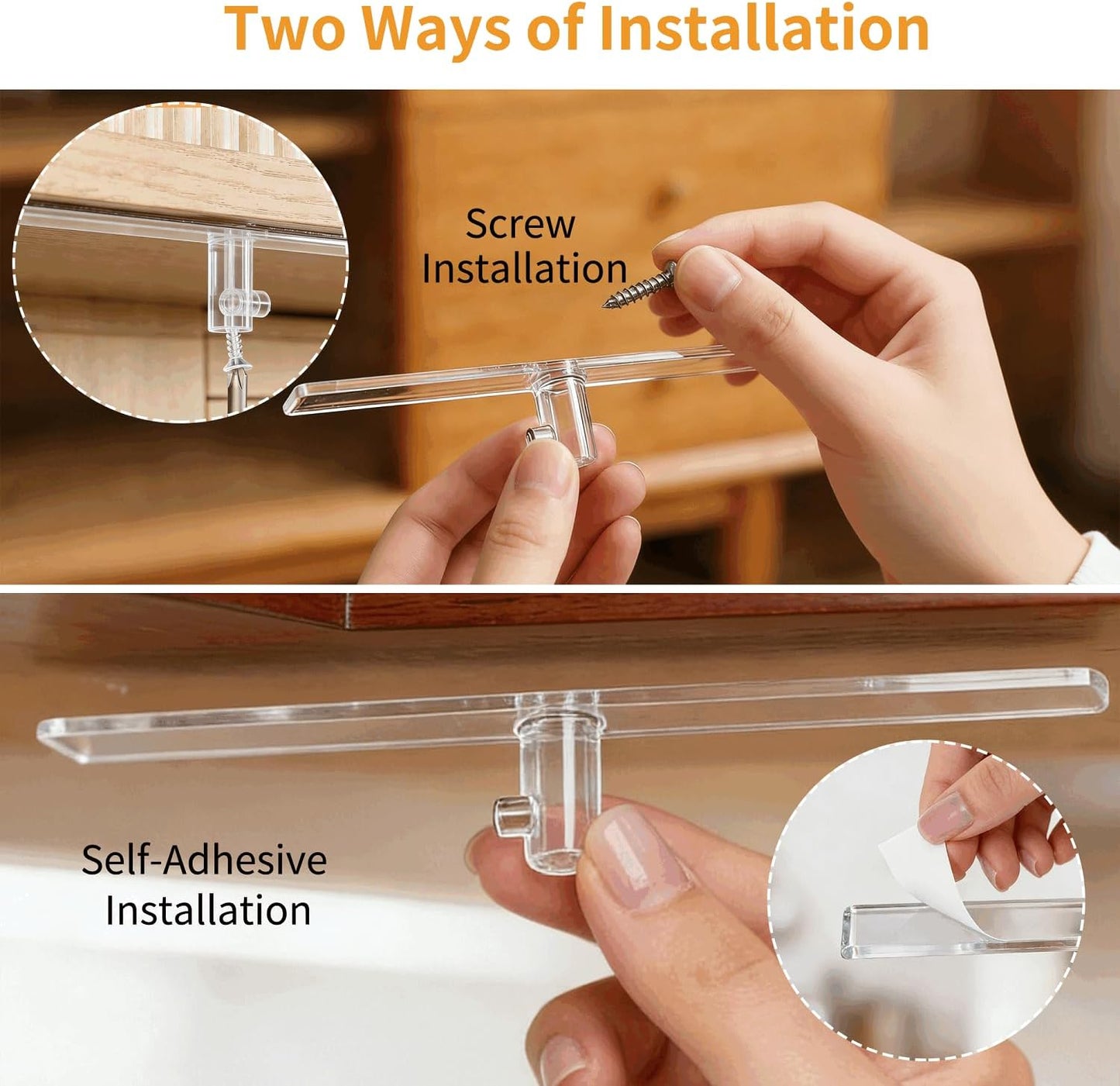 Two Ways of Installation

Screw Installation

Self-Adhesive Installation