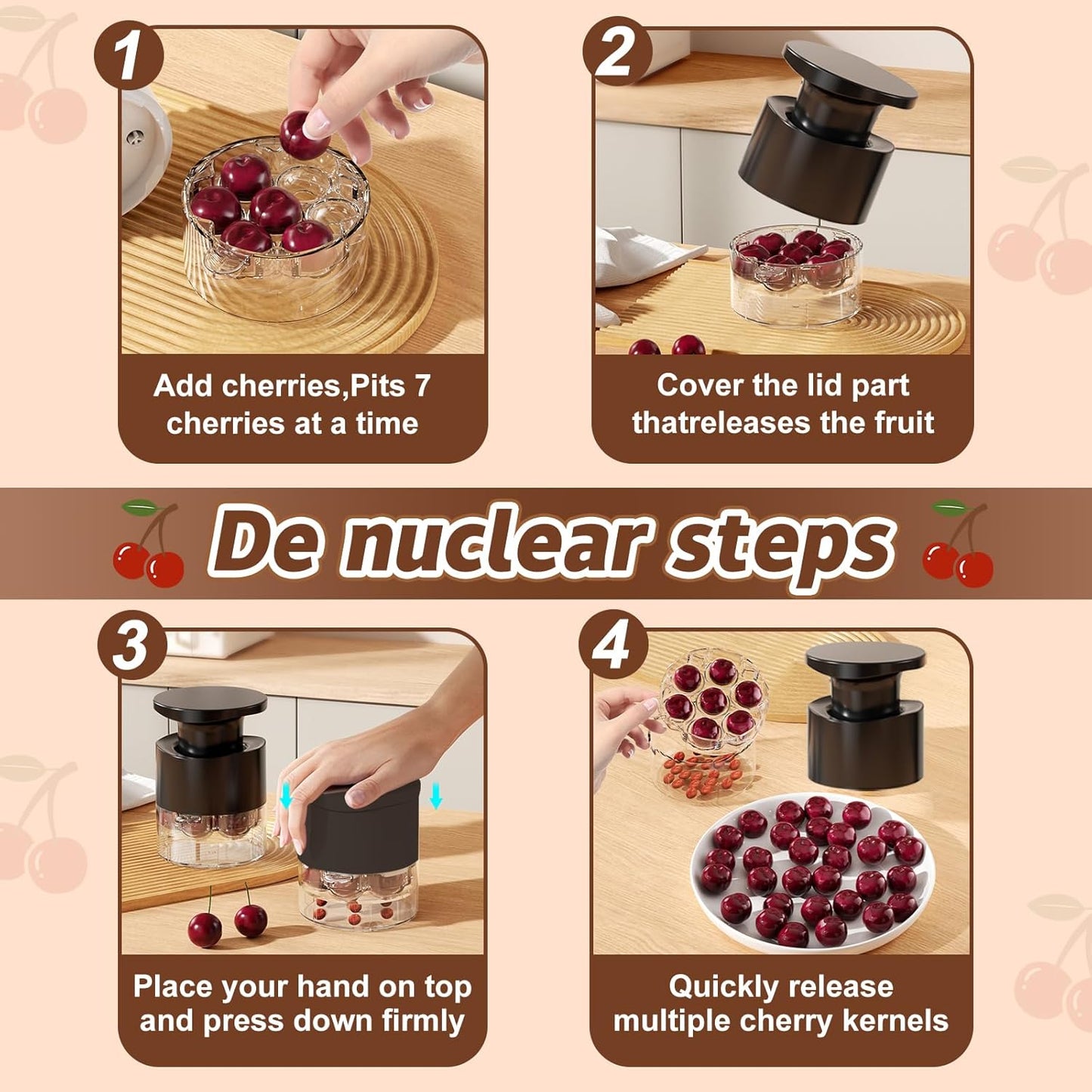 1

Add cherries,Pits 7 cherries at a time

2

Cover the lid part thatreleases the fruit

De nuclear steps

3

Place your hand on top and press down firmly

4

Quickly release multiple cherry kernels