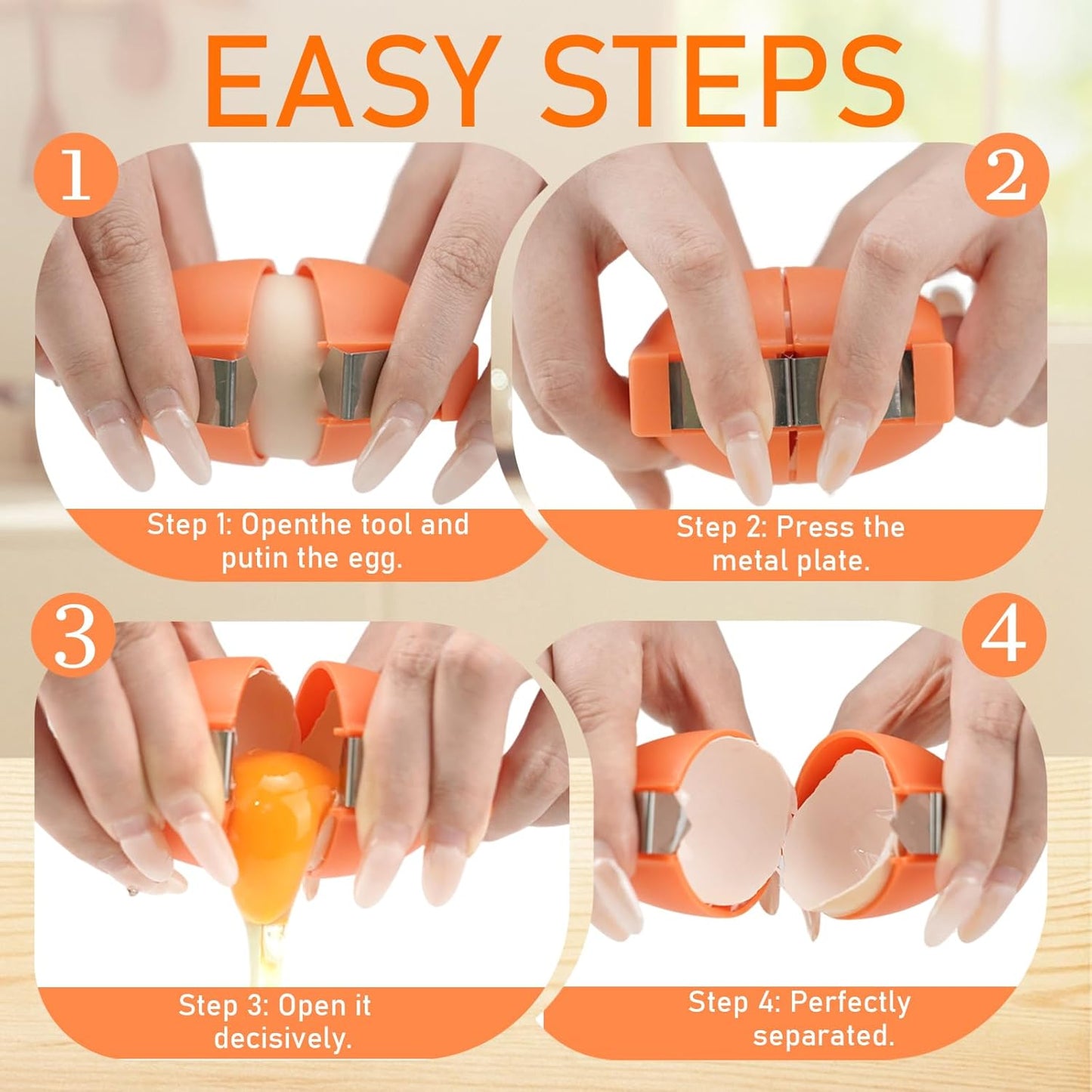 EASY STEPS

1

Step 1: Openthe tool and putin the egg.

2

Step 2: Press the metal plate.

3

Step 3: Open it decisively.

4

Step 4: Perfectly separated.