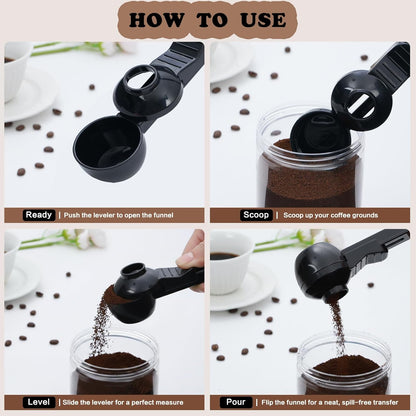 HOW TO USE

Ready | Push the leveler to open the funnel

Scoop | Scoop up your coffee grounds

Level | Slide the leveler for a perfect measure

Pour | Flip the funnel for a neat, spill-free transfer