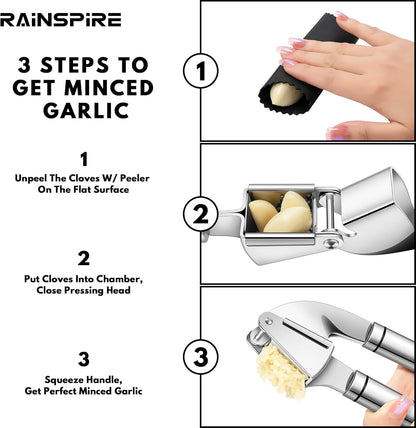 RAINSPIRE

3 STEPS TO GET MINCED GARLIC

1
Unpeel The Cloves W/ Peeler On The Flat Surface

2
Put Cloves Into Chamber, Close Pressing Head

3
Squeeze Handle, Get Perfect Minced Garlic

1

2

3